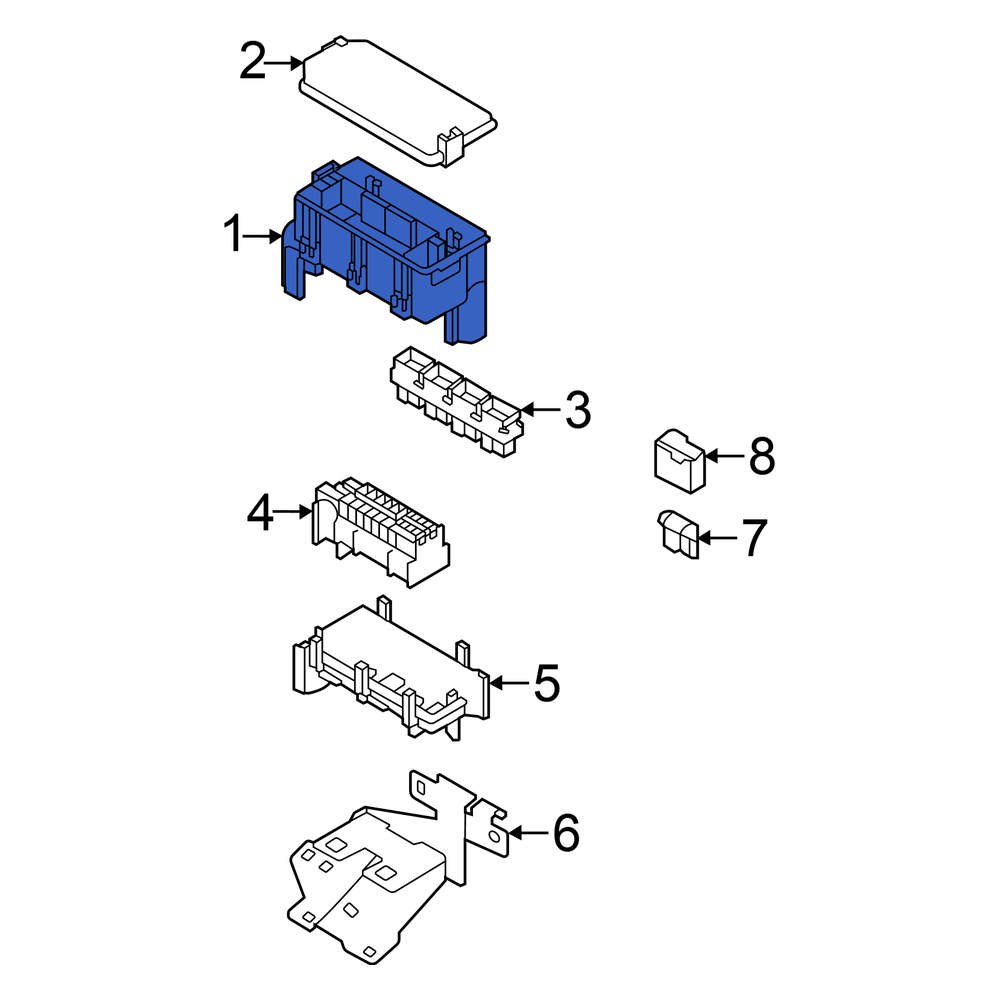 2
1
3
8
4
7
5
6