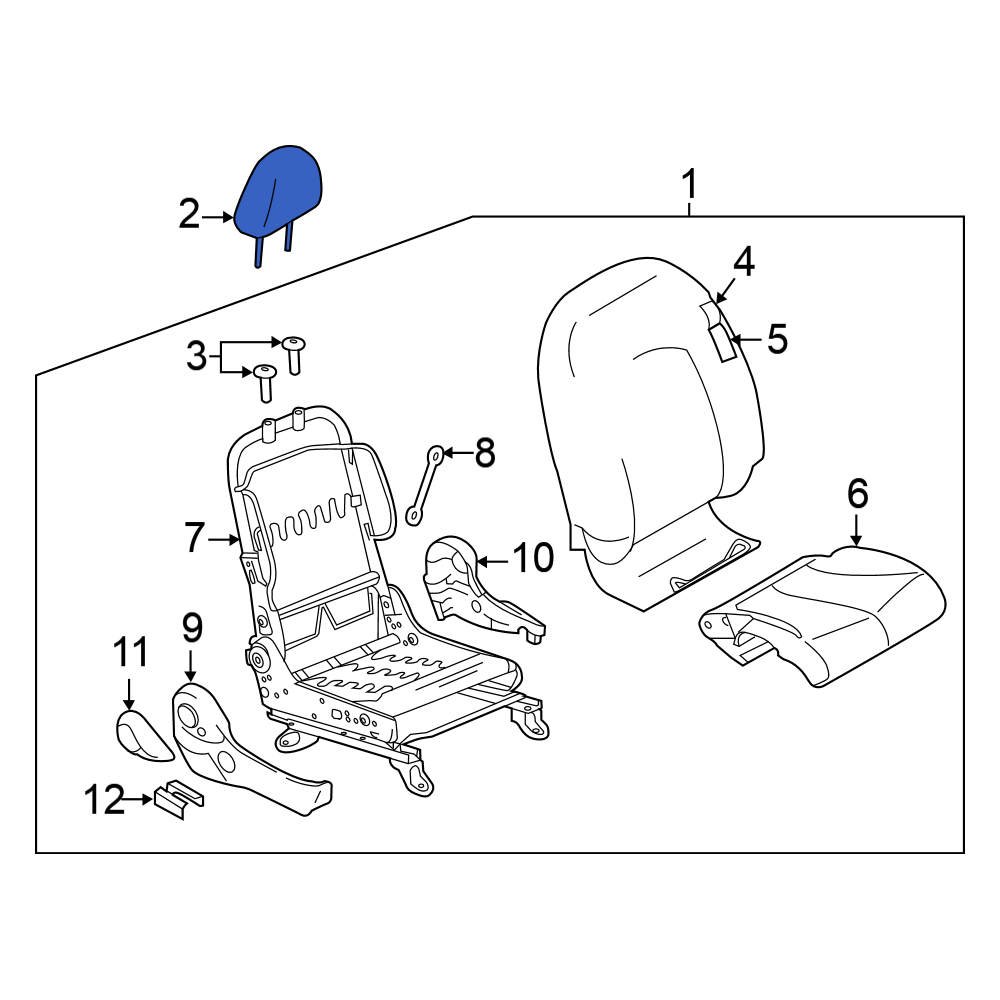 1
2
3
4
5
6
7
8
9
10
11
12