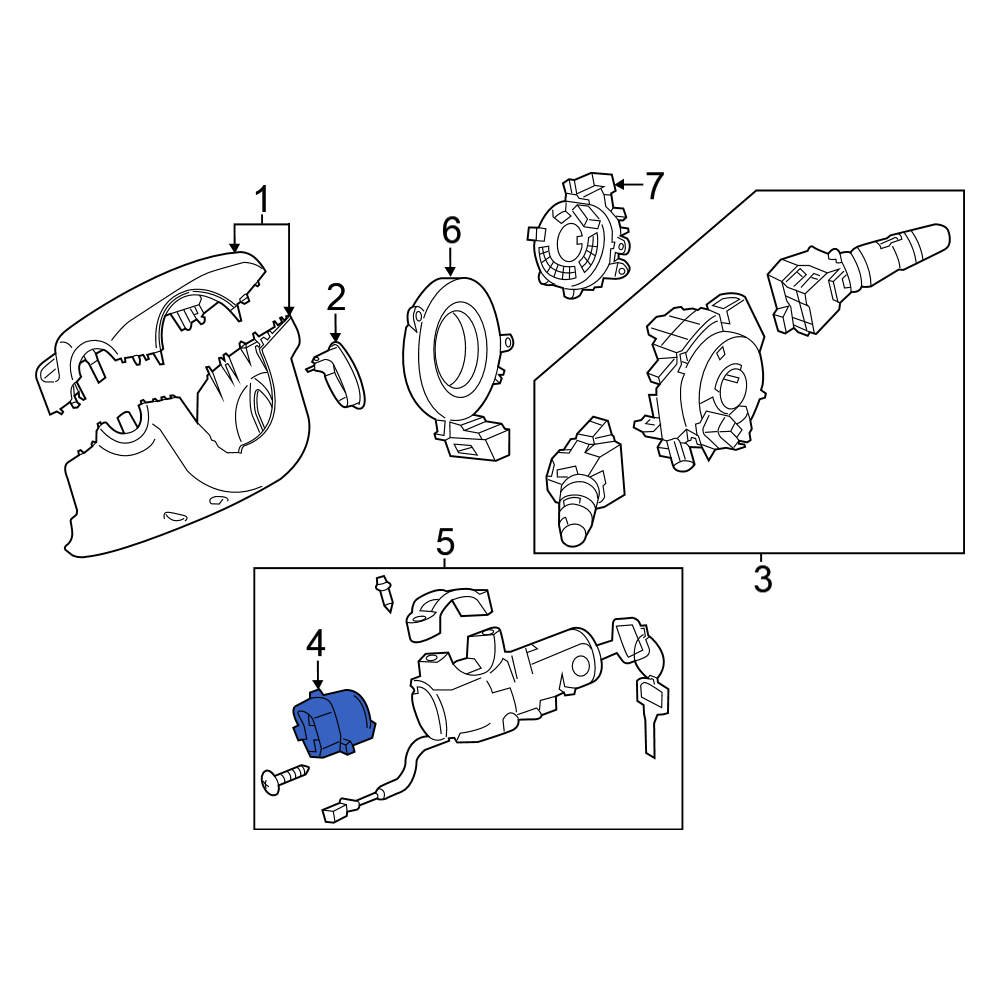 1
2
6
7
3
5
4