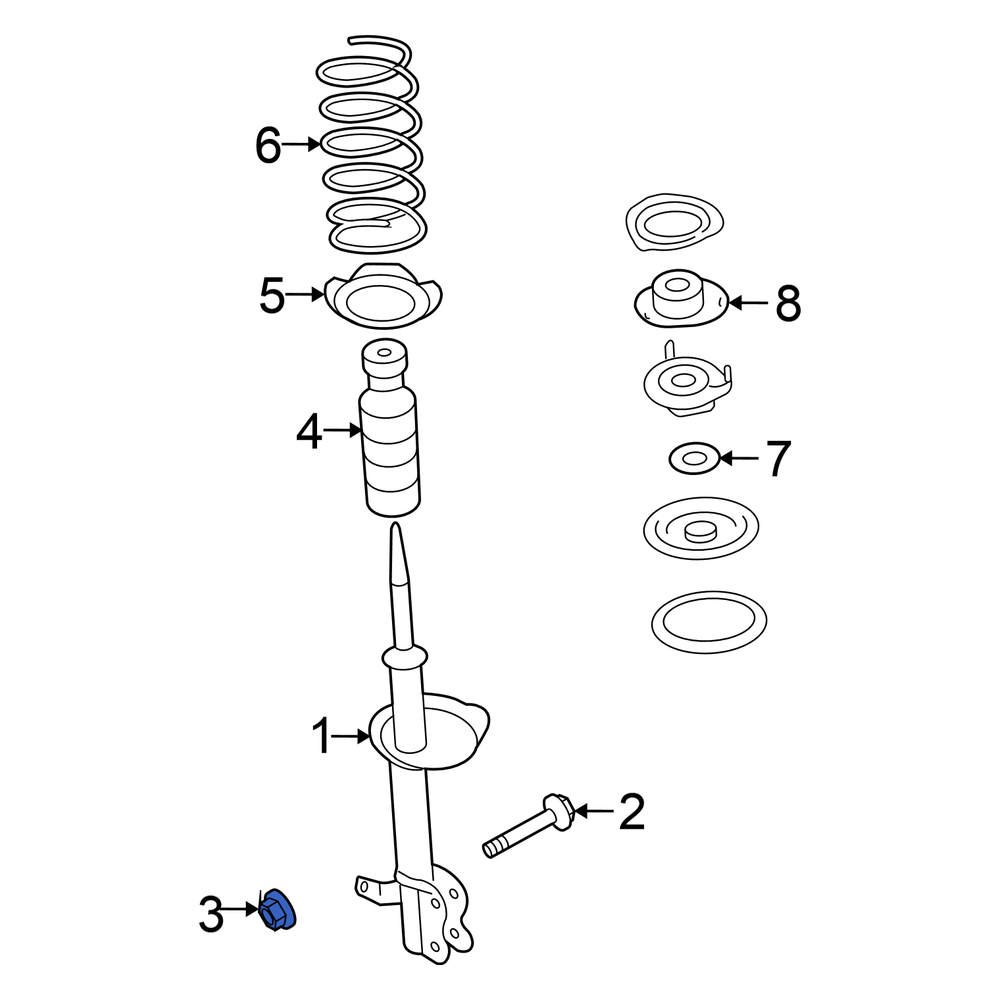 6
5
8
4
7
1
2
3