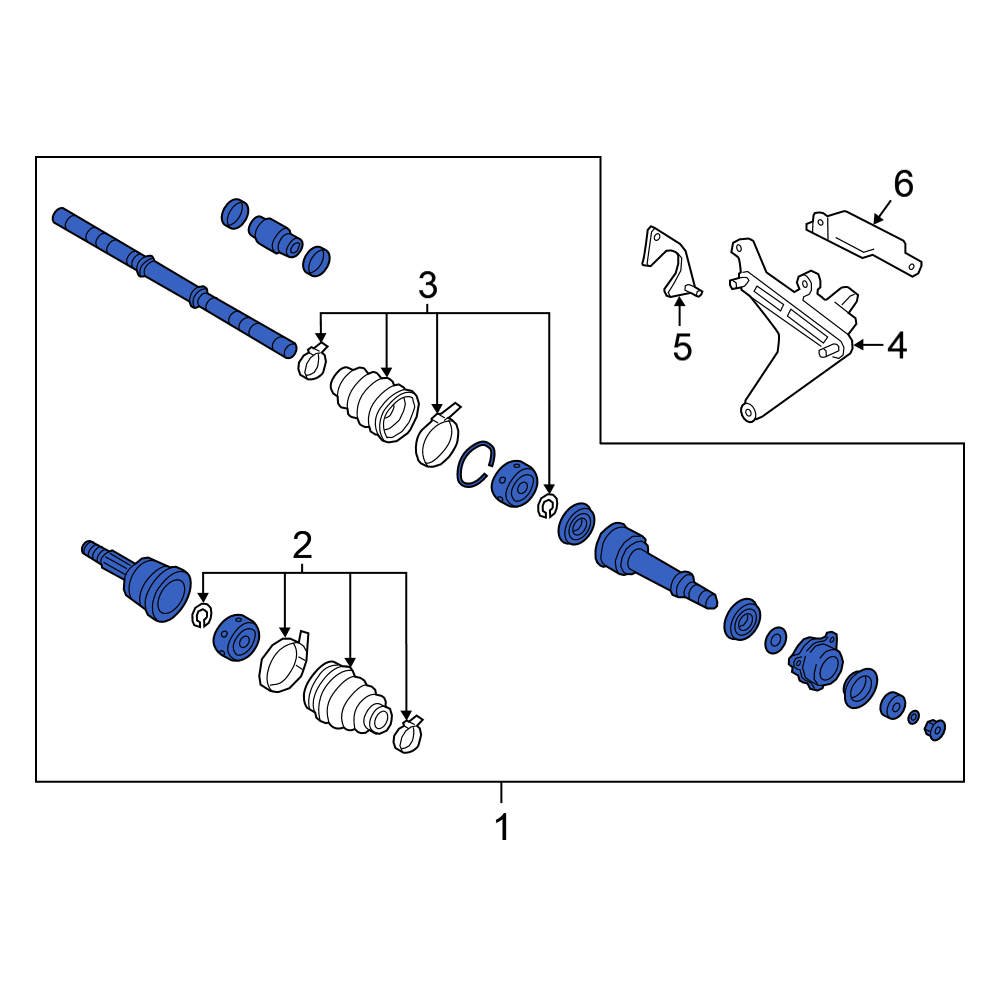 6
3
5
4
2
1