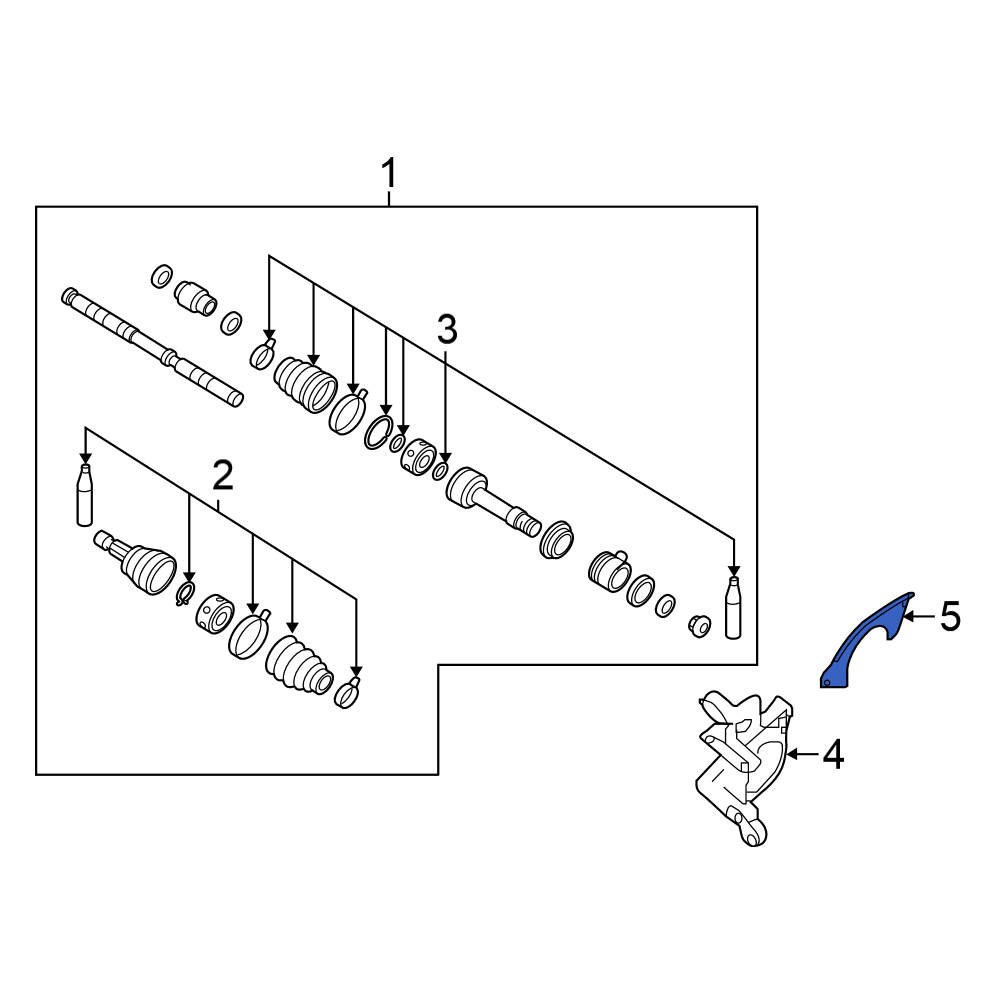 1
3
2
5
4