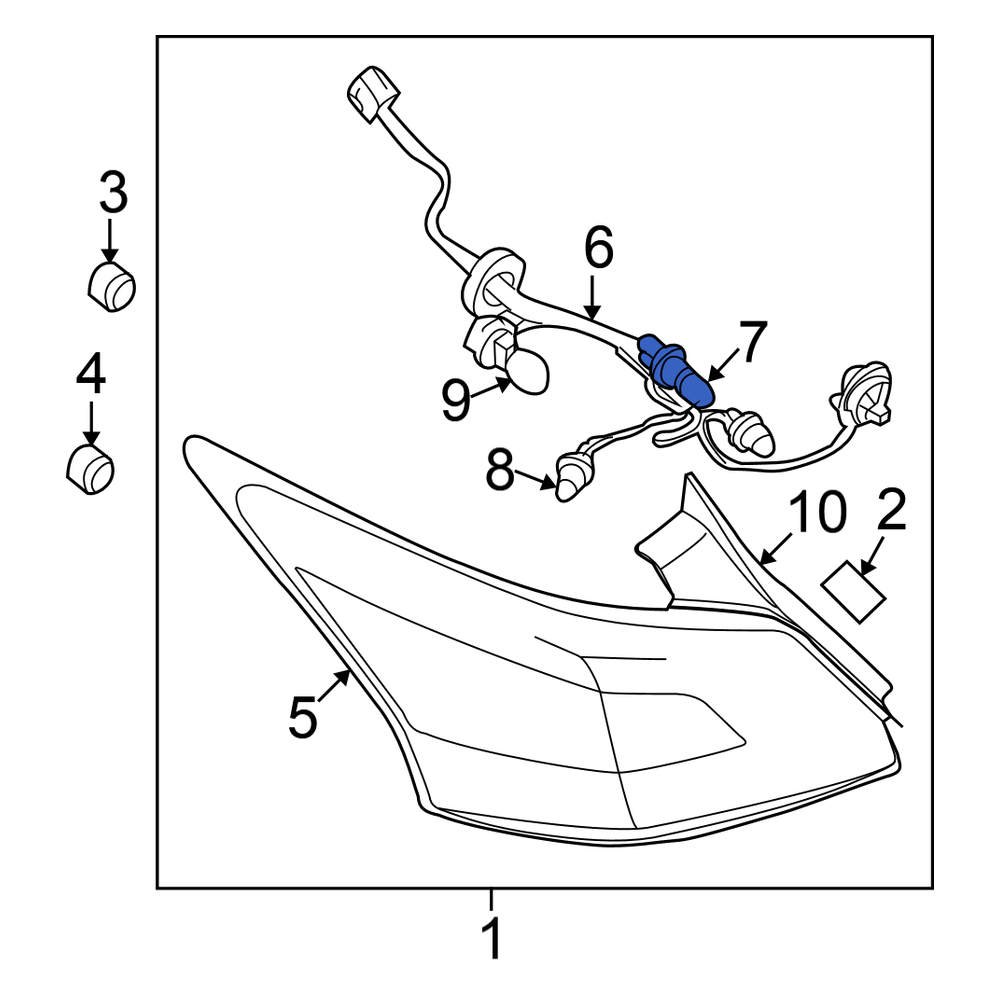 3
4
6
7
9
8
10
2
5
1