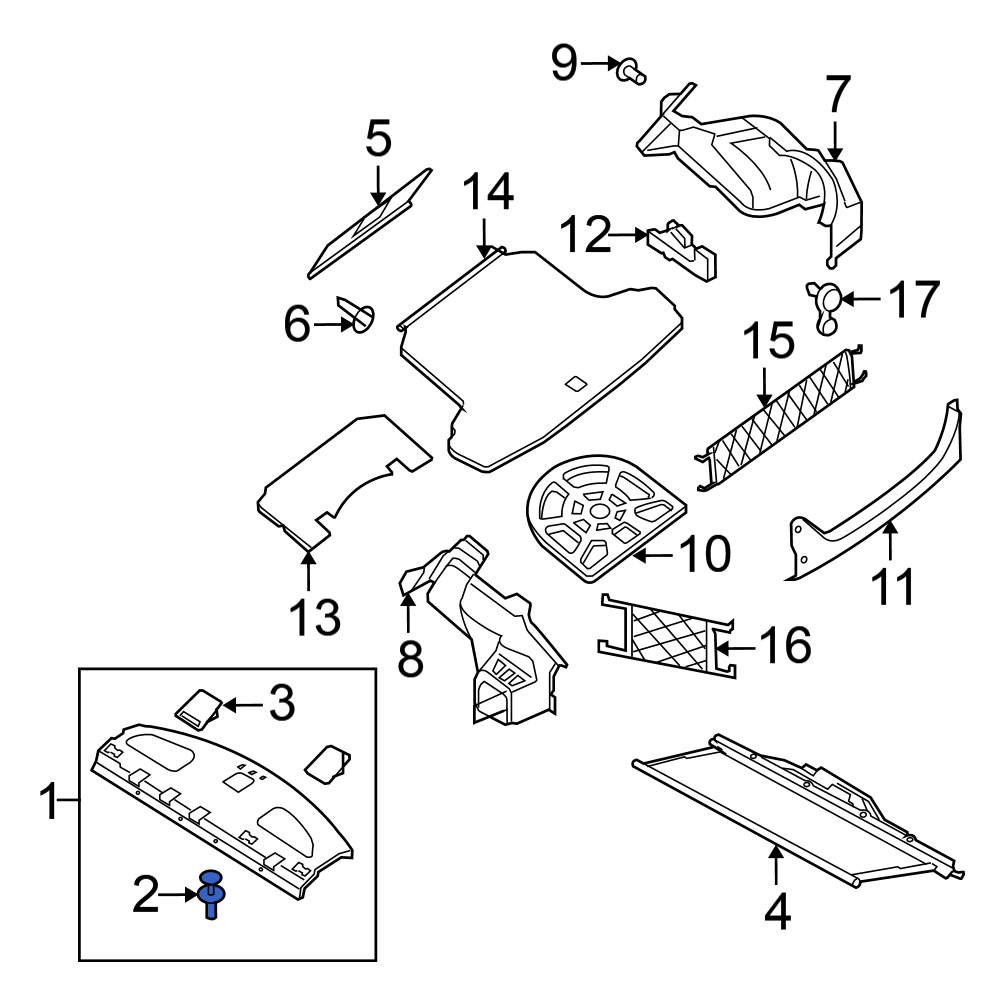 9
7
5
14
12
6
17
15
13
10
11
8
16
3
1
2
4