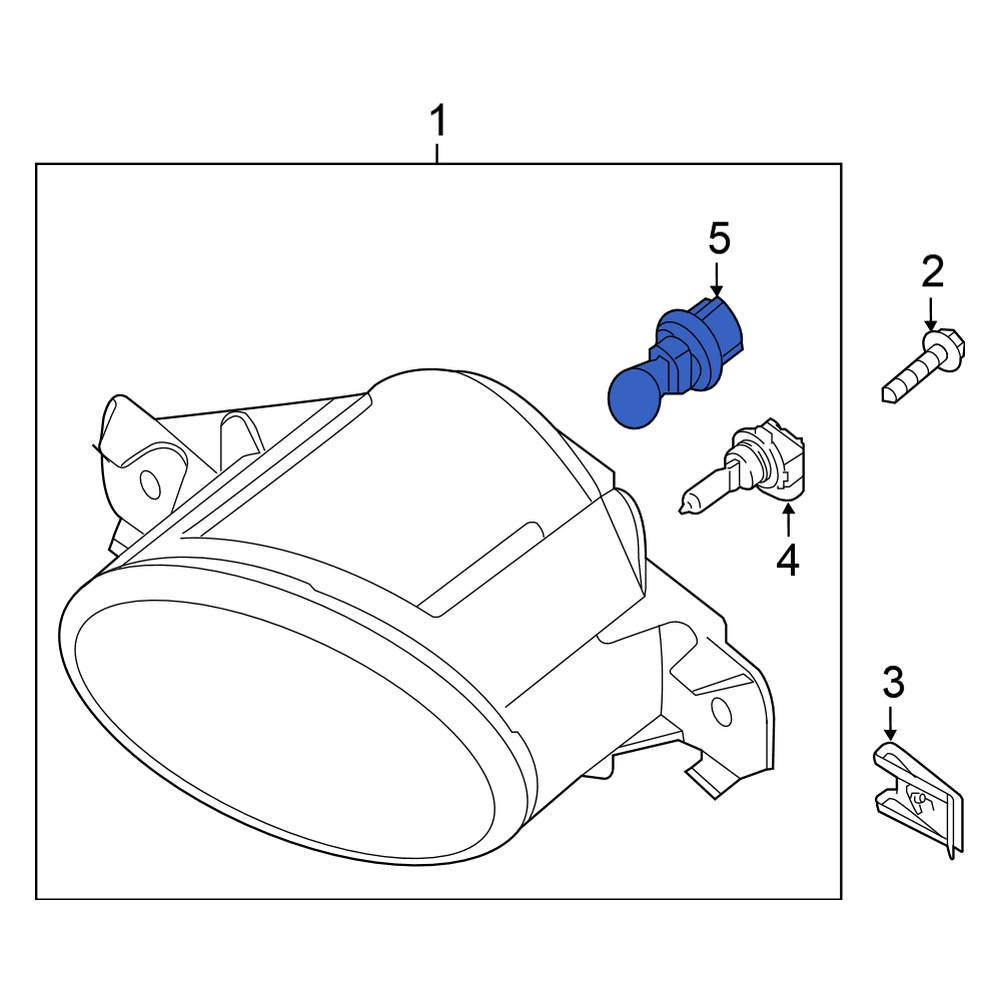 1
5
2
4
3