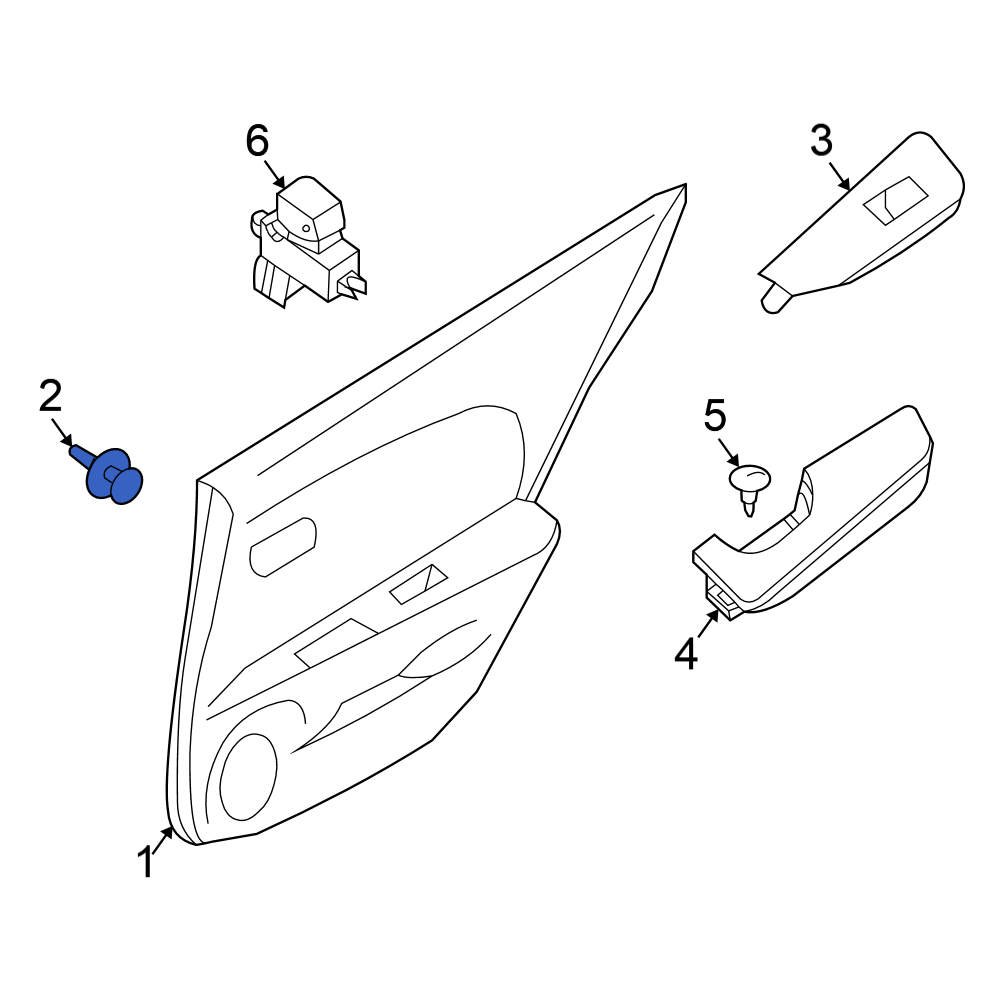 6
3
2
5
4
1