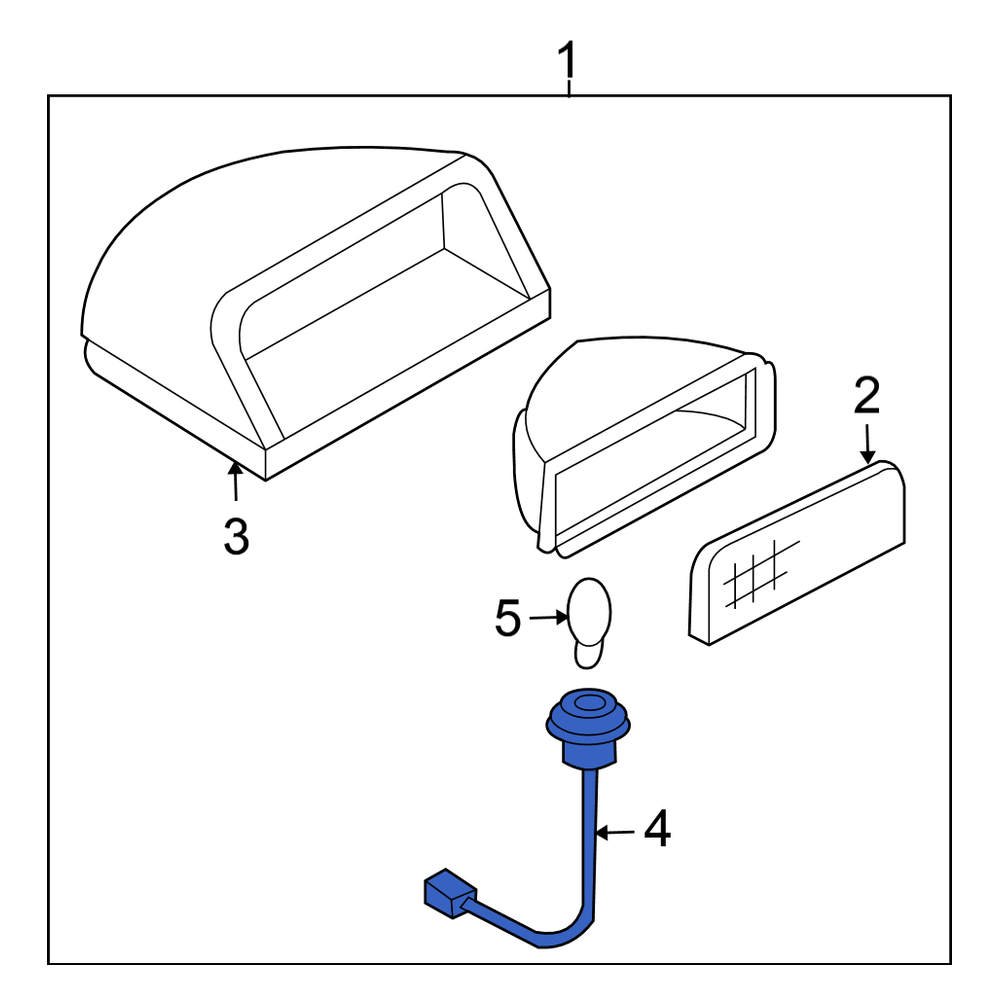 1
2
3
5
4