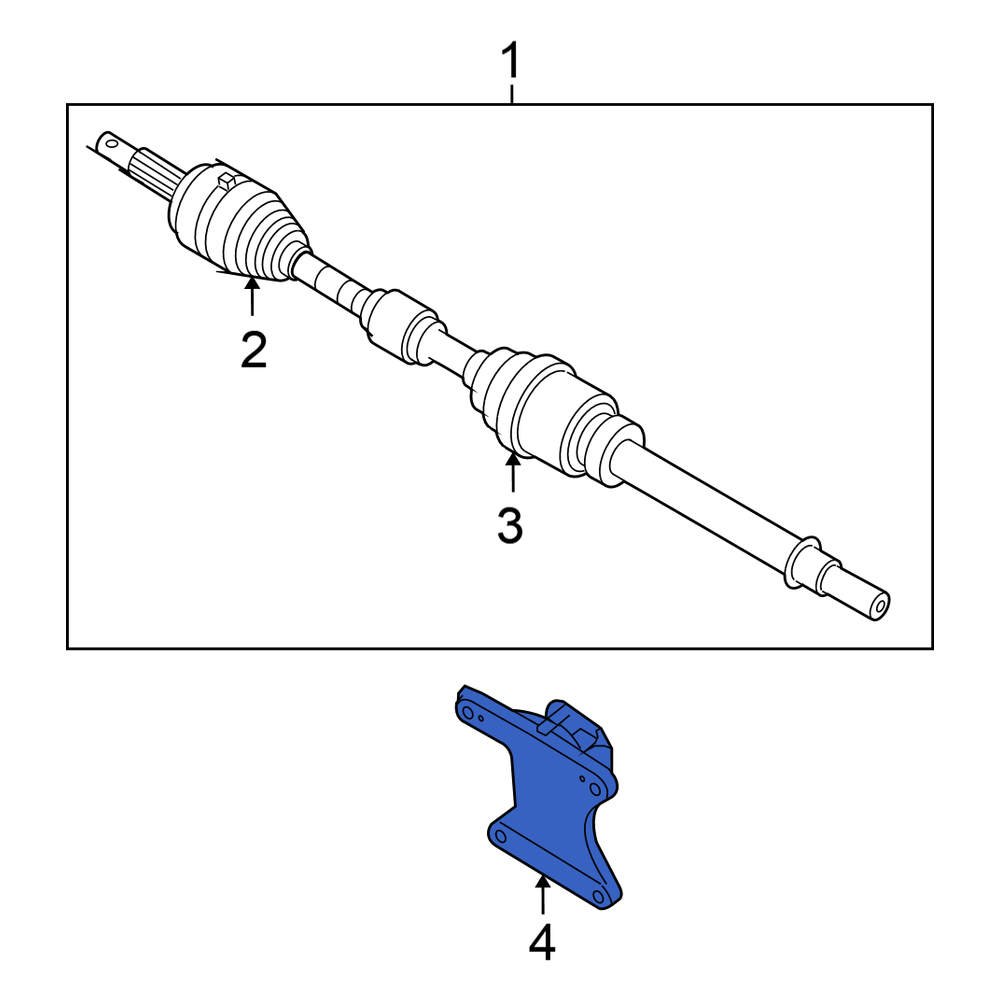 1
2
3
4