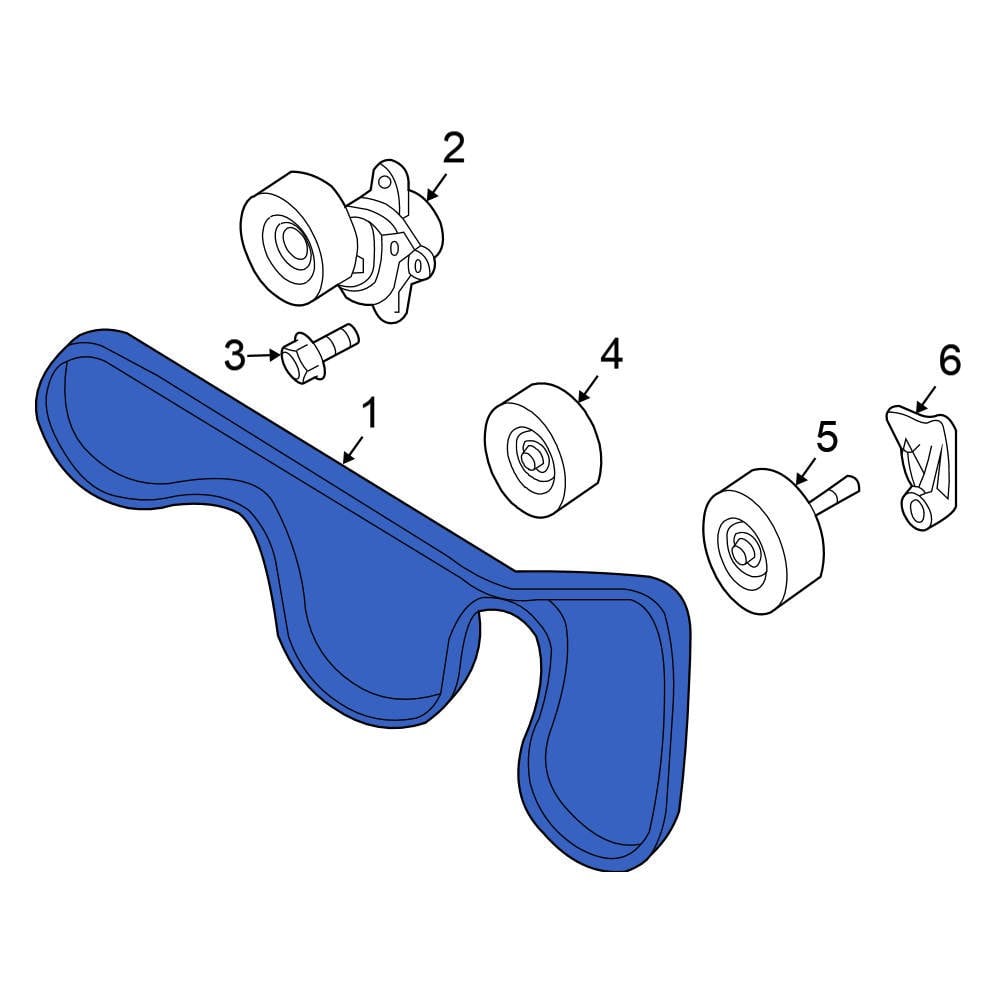 2
3
4
6
1
5