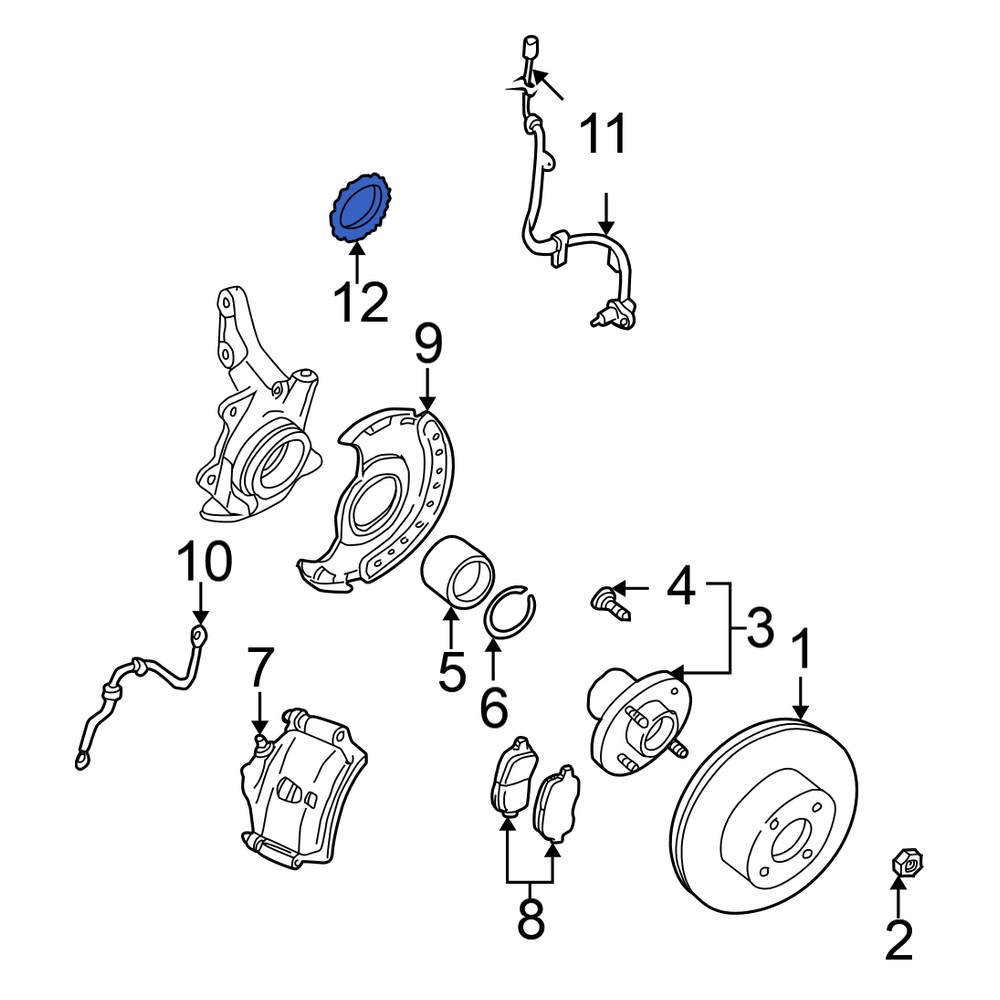 11
12
9
10
4
3
1
5
6
7
8
2