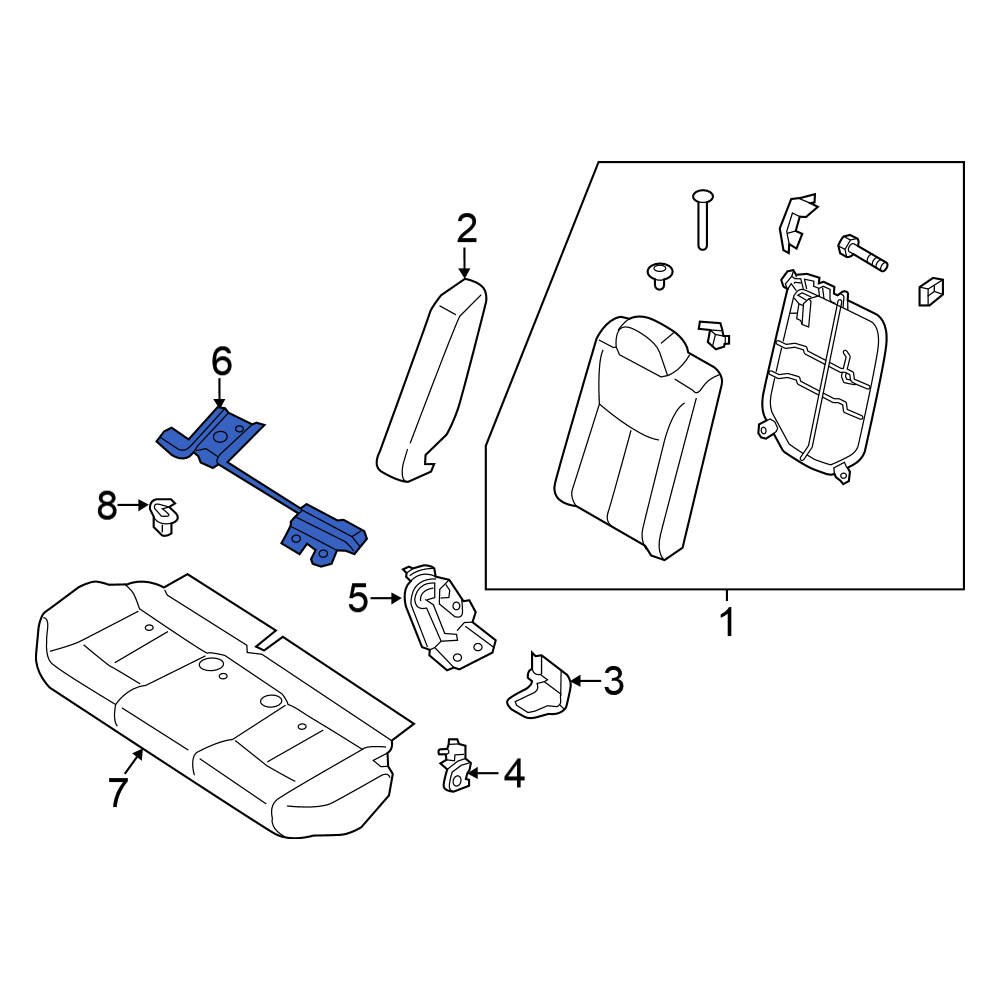 2
6
8
5
1
3
4
7