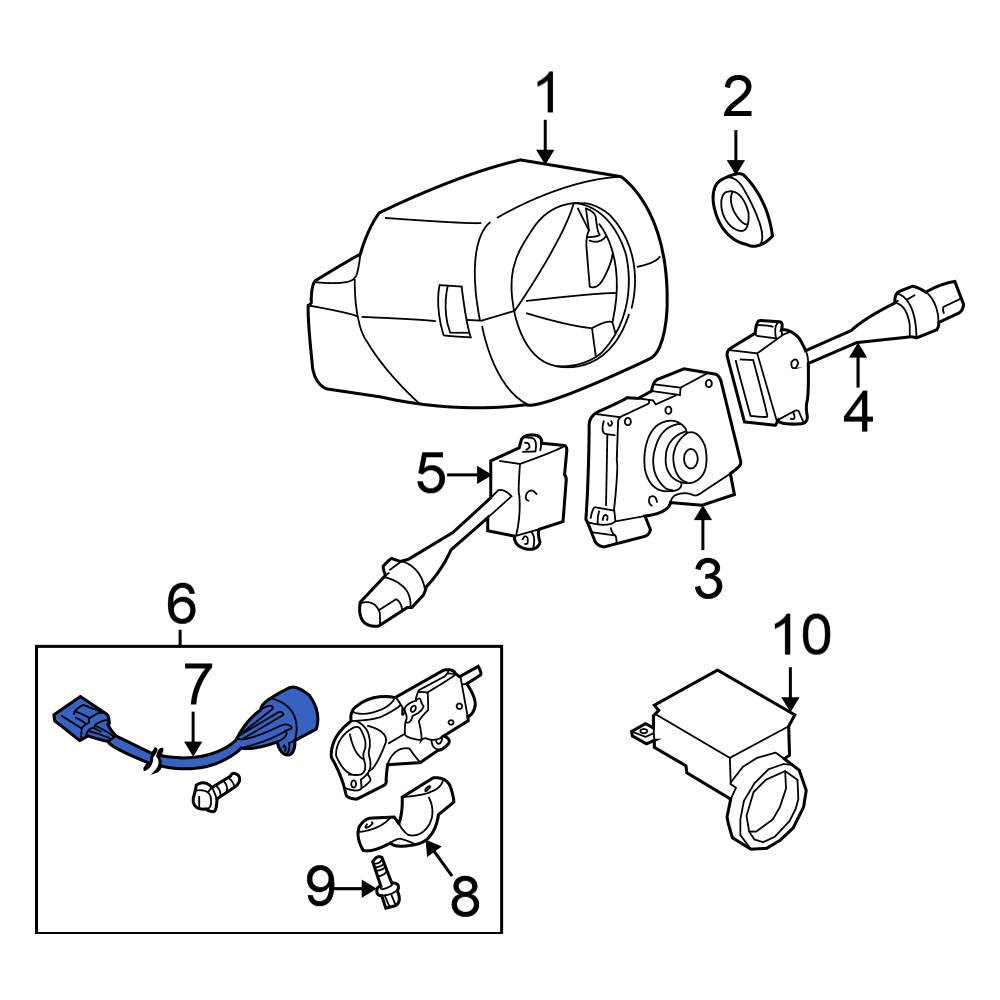 1
2
4
5
3
6
7
10
9
8