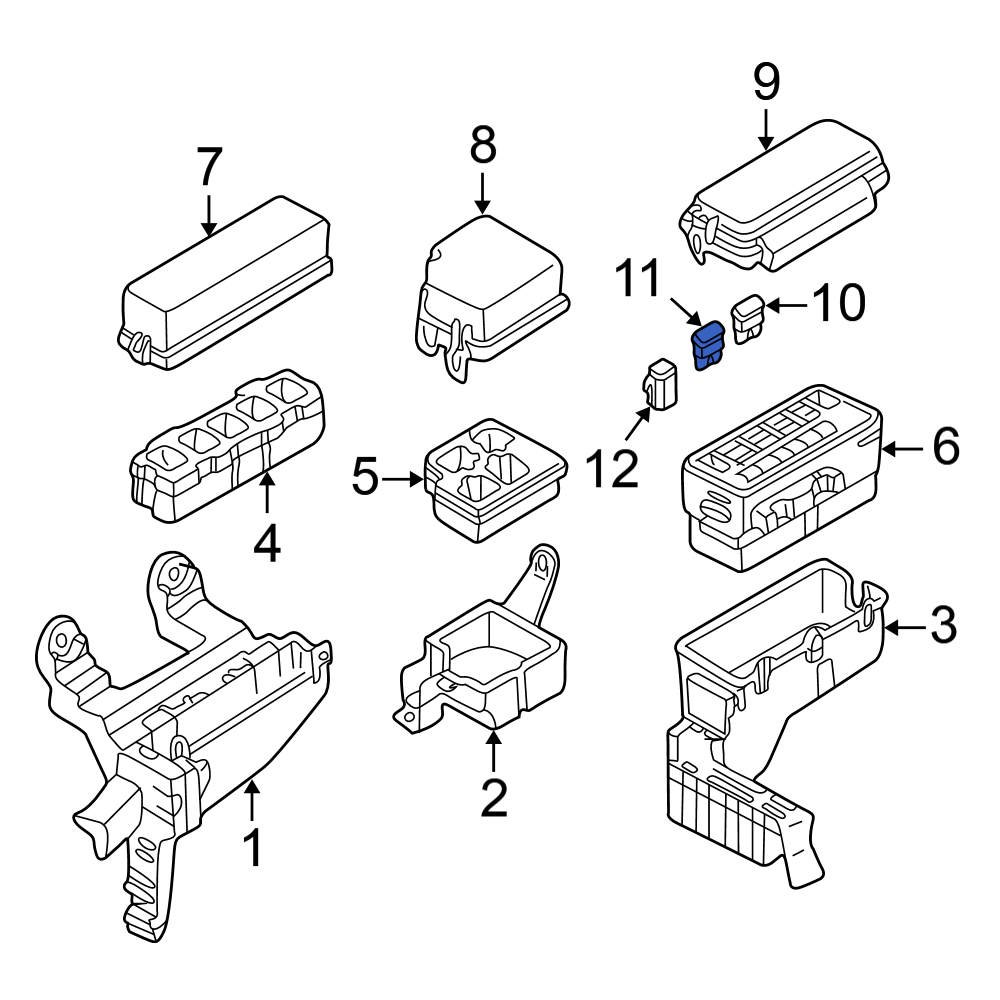 9
7
8
11
10
12
6
5
4
3
2
1