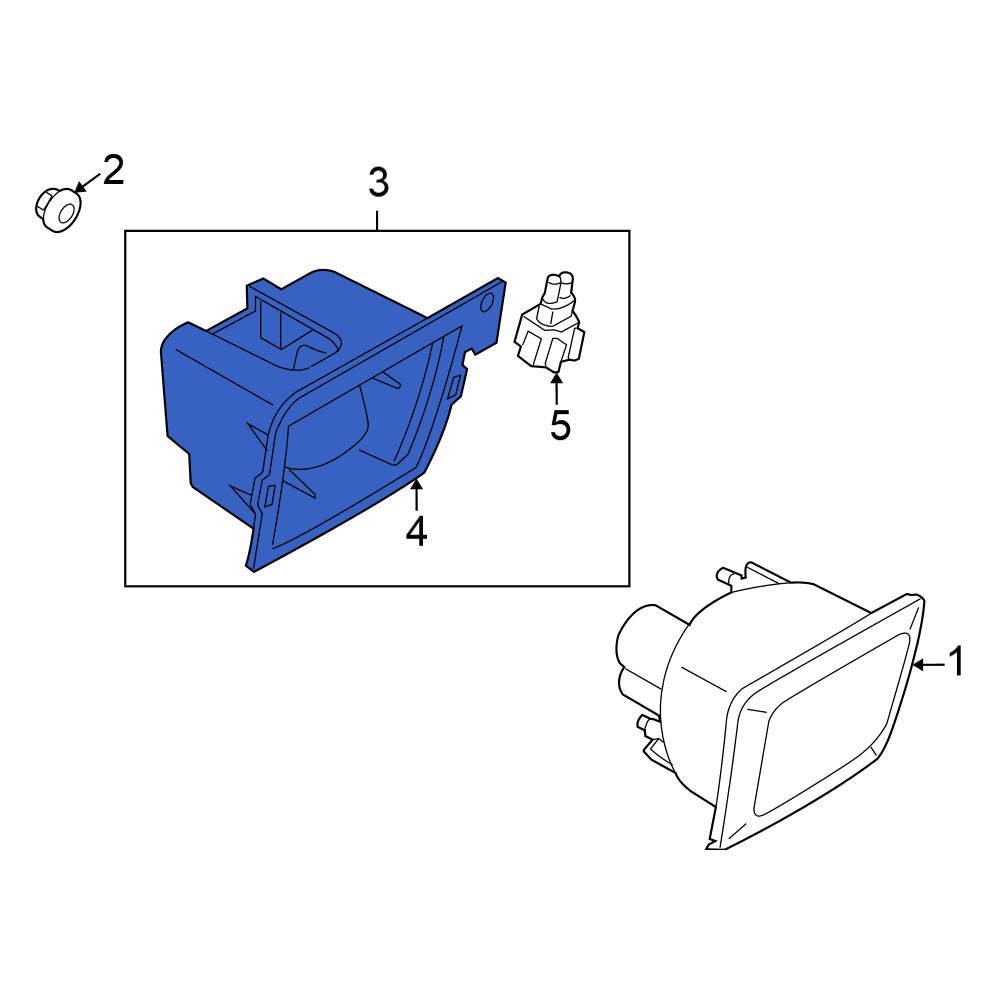 2
3
5
4
1