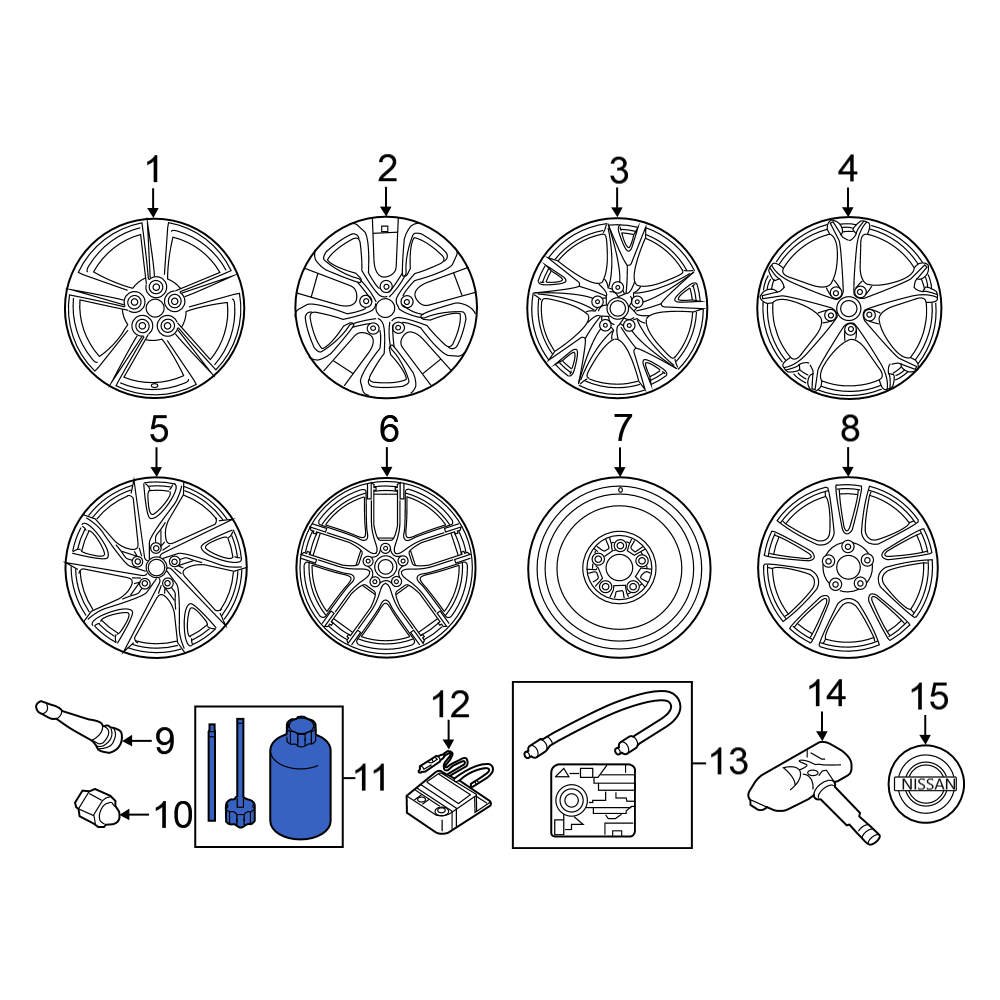 1
2
3
4
5
6
7
8
9
10
11
12
13
14
15
NISSAN