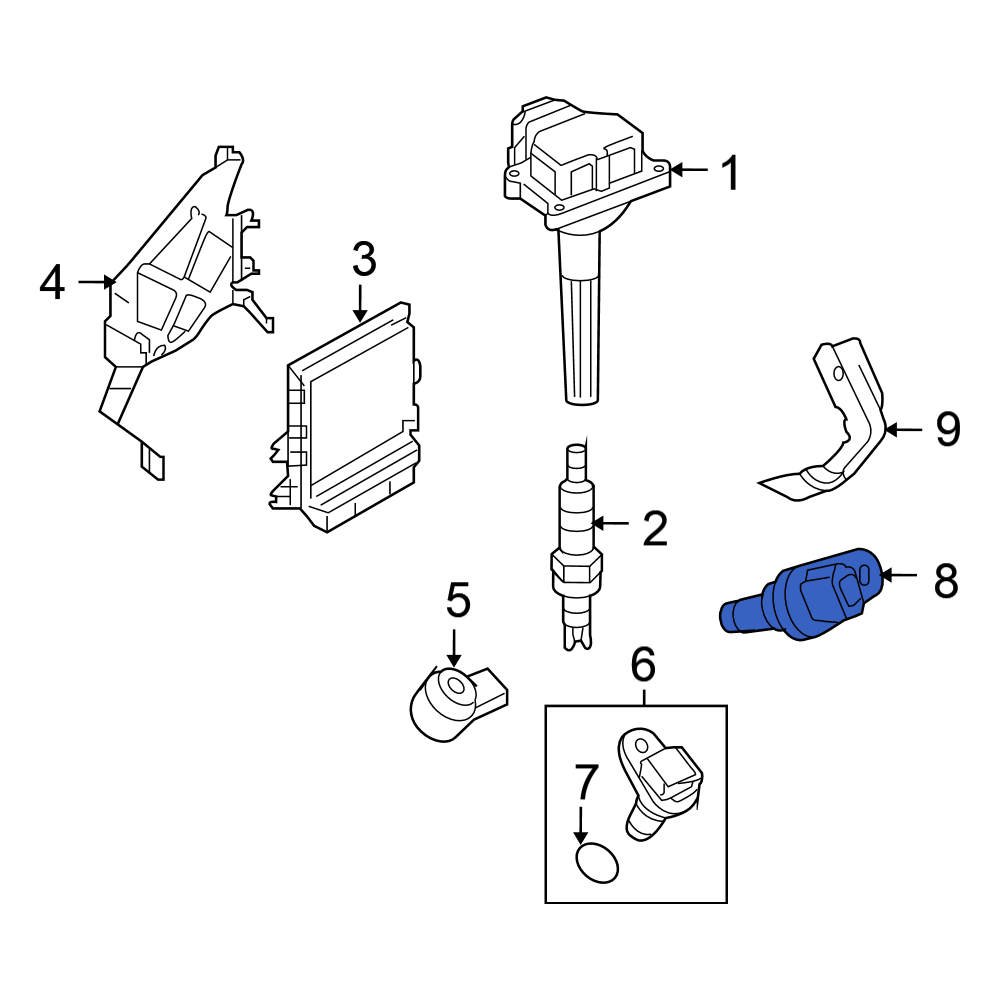 1
4
3
9
2
8
5
6
7