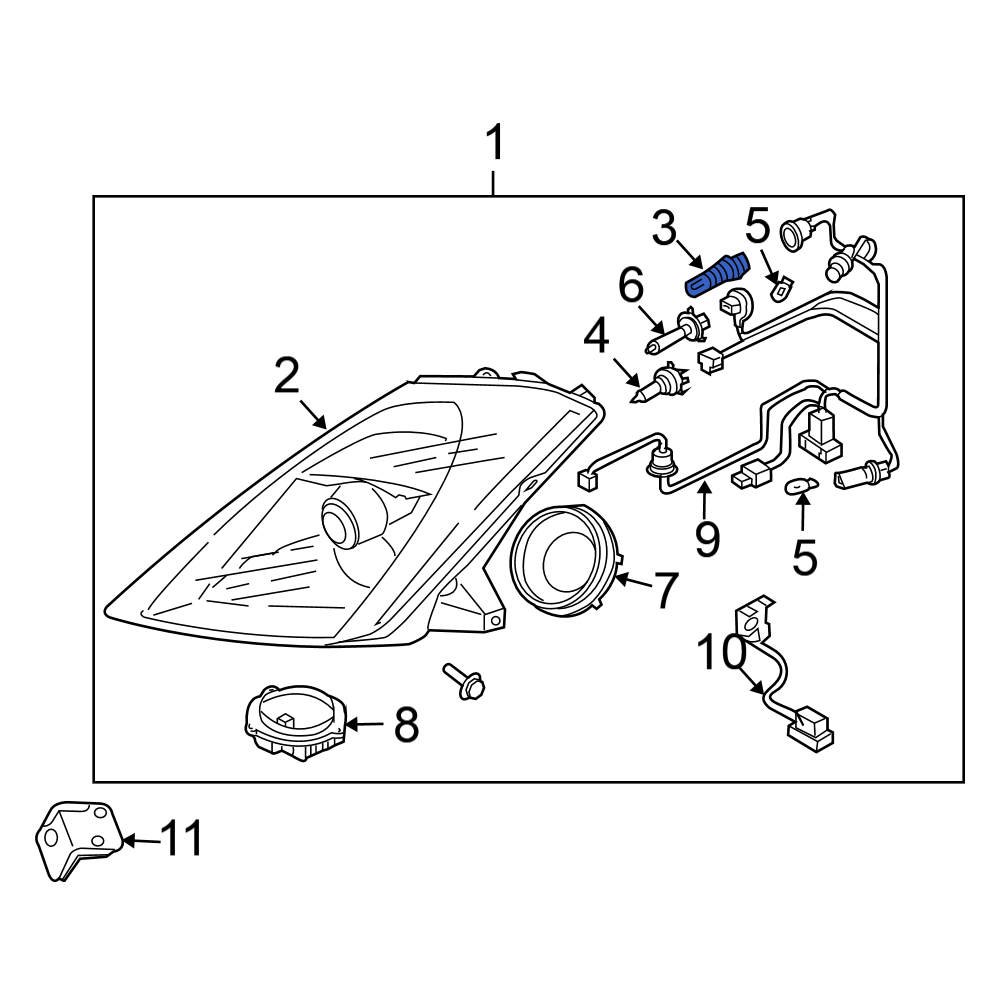 1
3
5
6
4
2
9
5
7
10
8
11