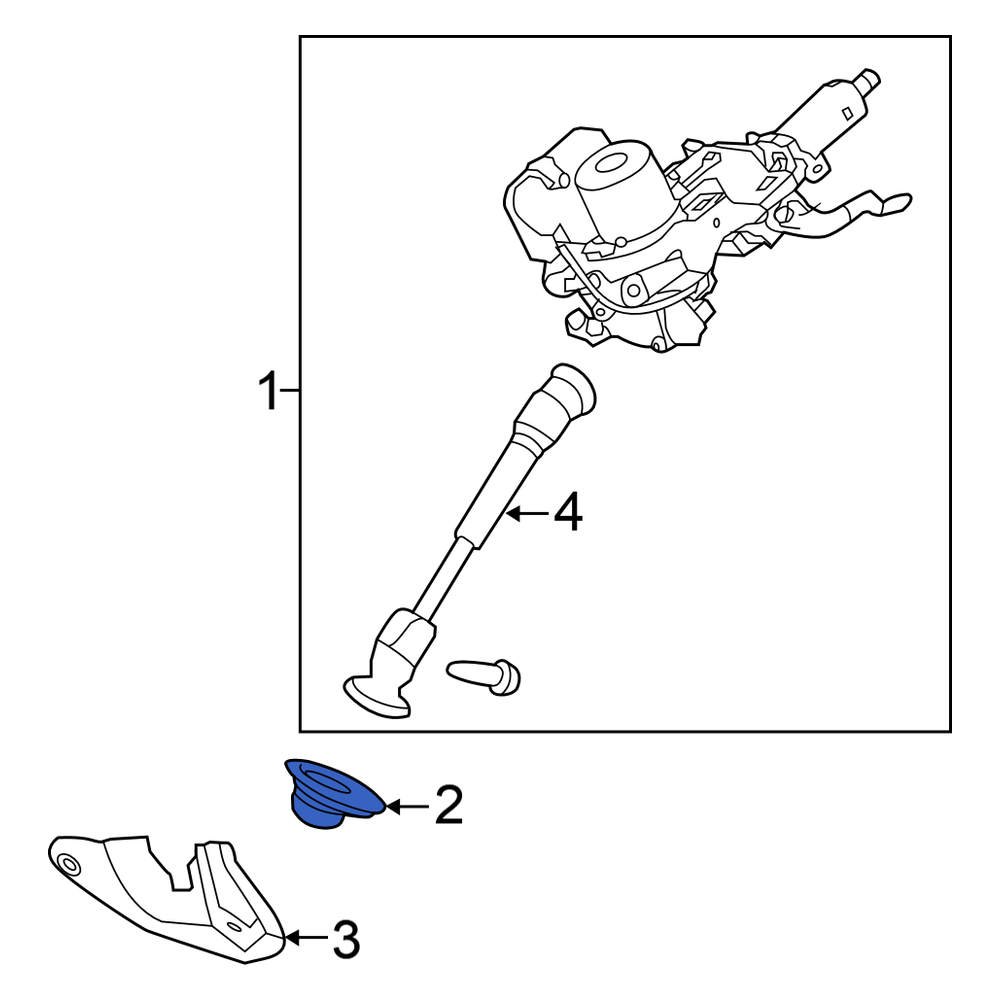 1
4
2
3