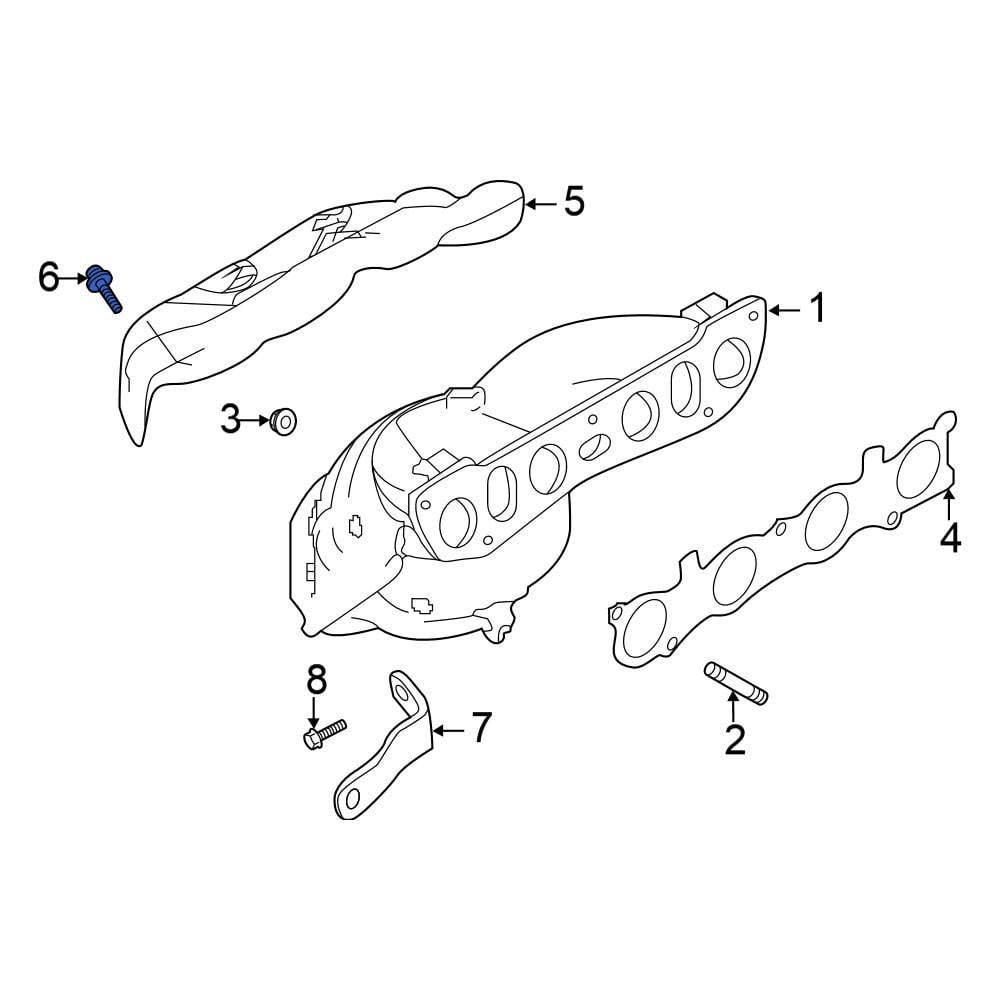 5
6
1
3
4
8
7
2