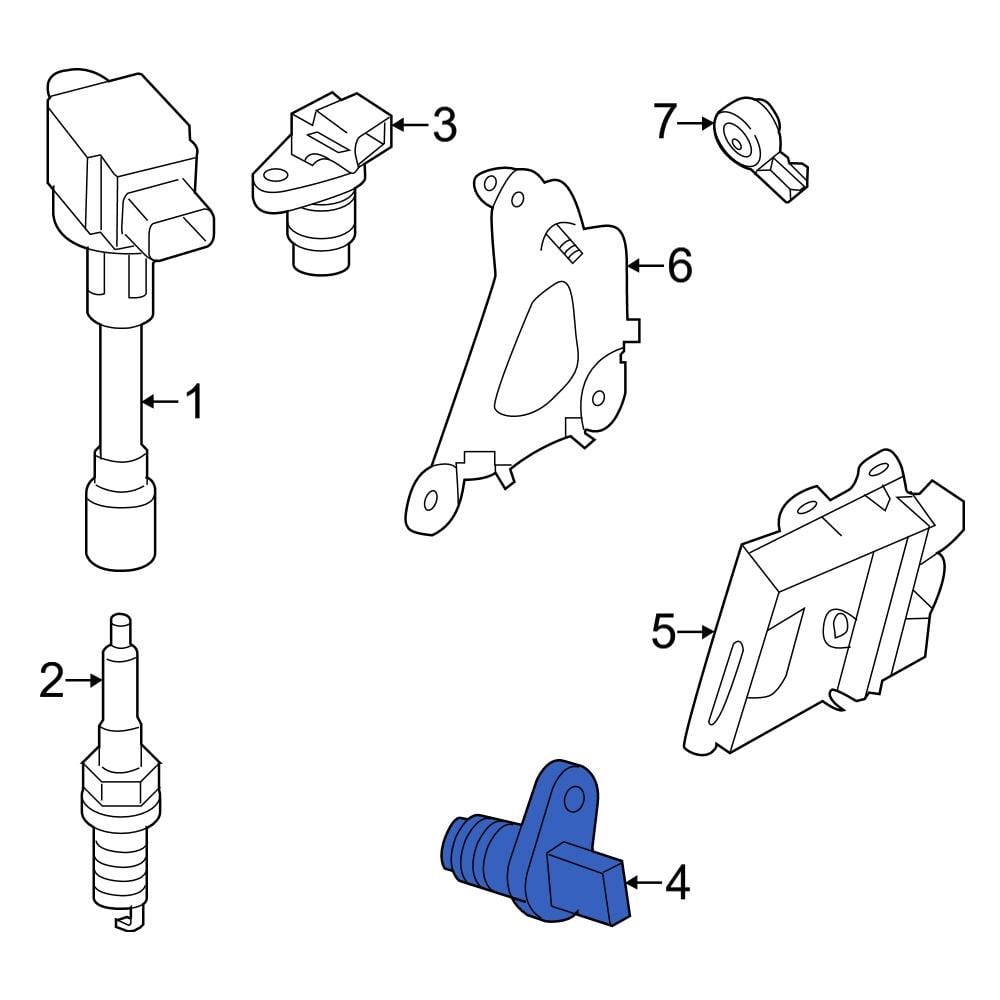 3
7
6
1
5
2
4