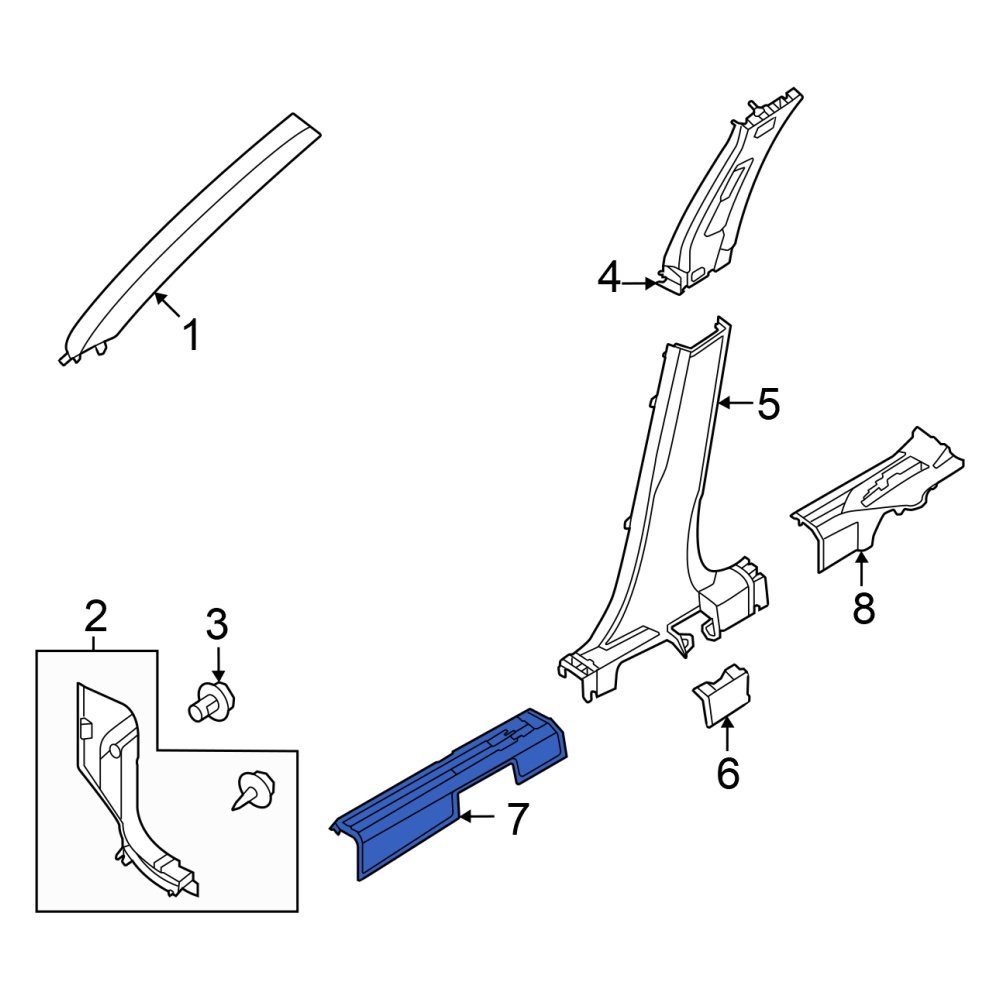 1
4
5
8
2
3
6
7