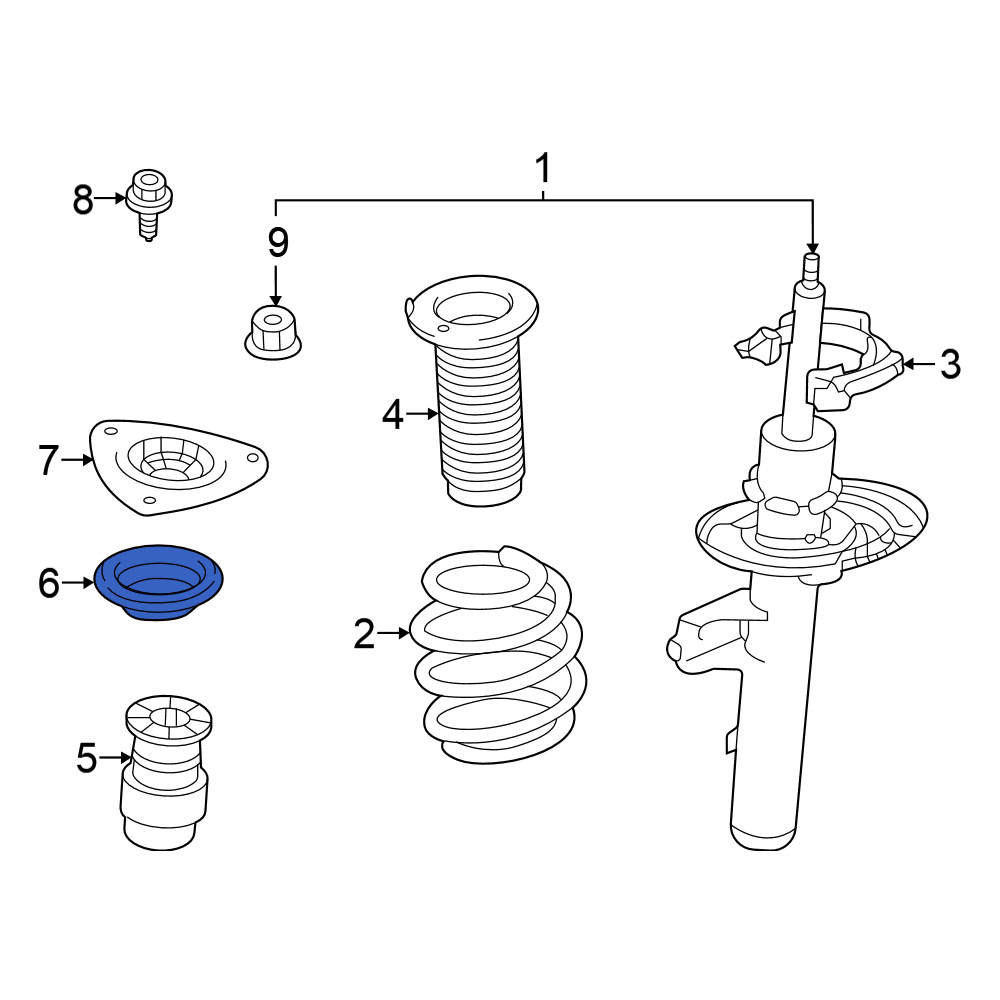 1
8
9
3
4
7
6
2
5