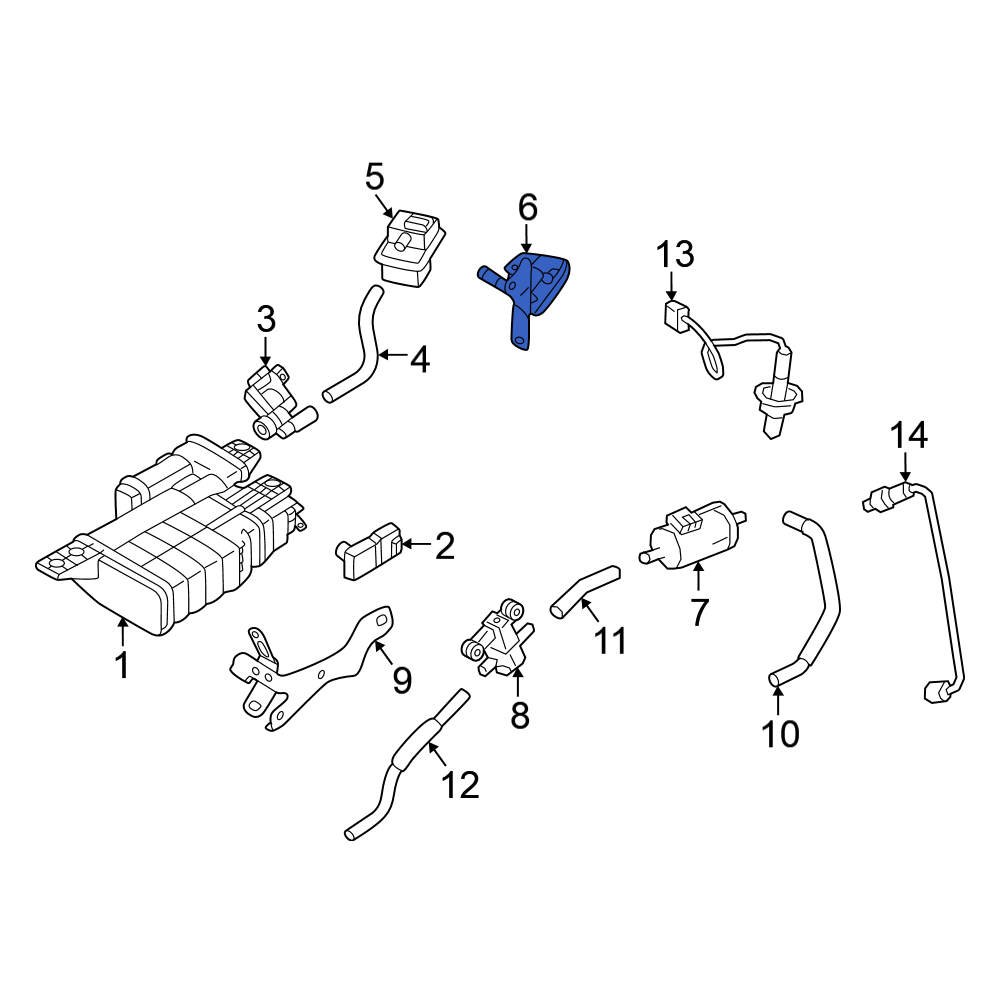 5
6
13
3
4
14
2
7
11
1
9
8
10
12