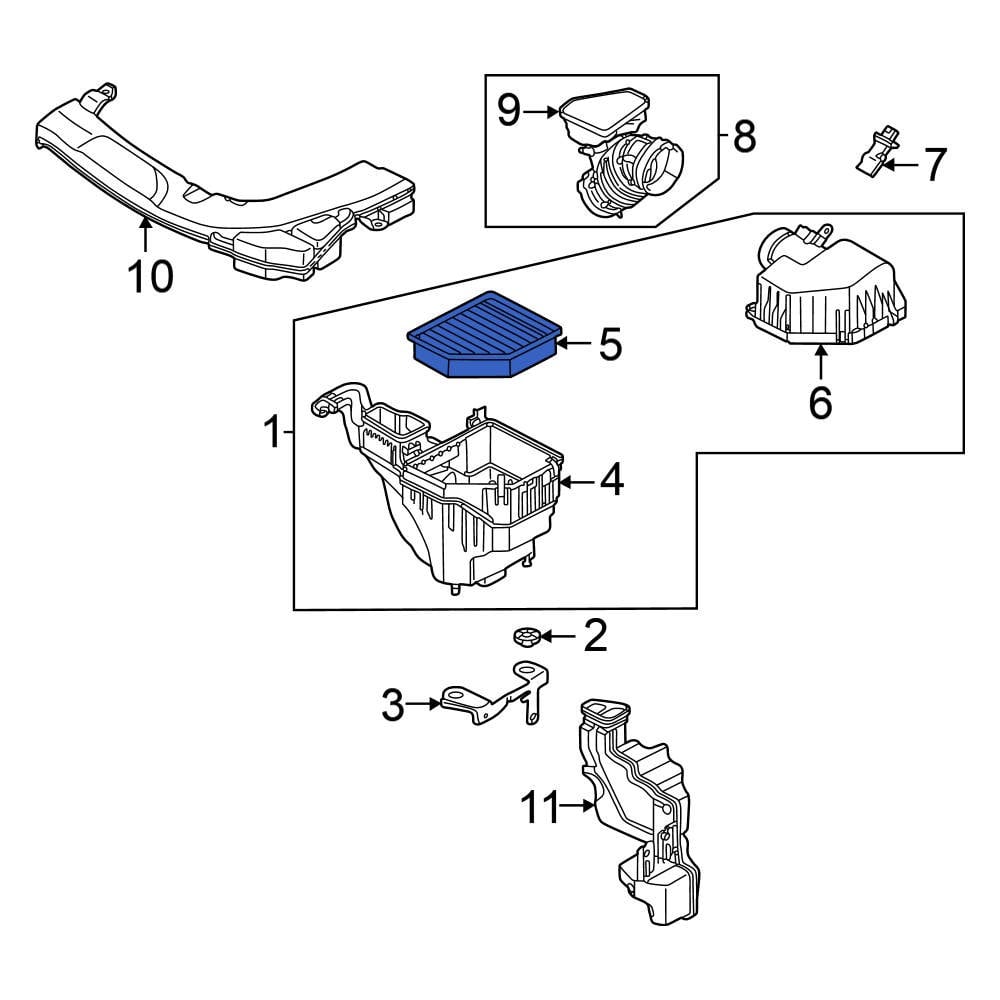 9
8
7
10
5
6
1
4
2
3
11