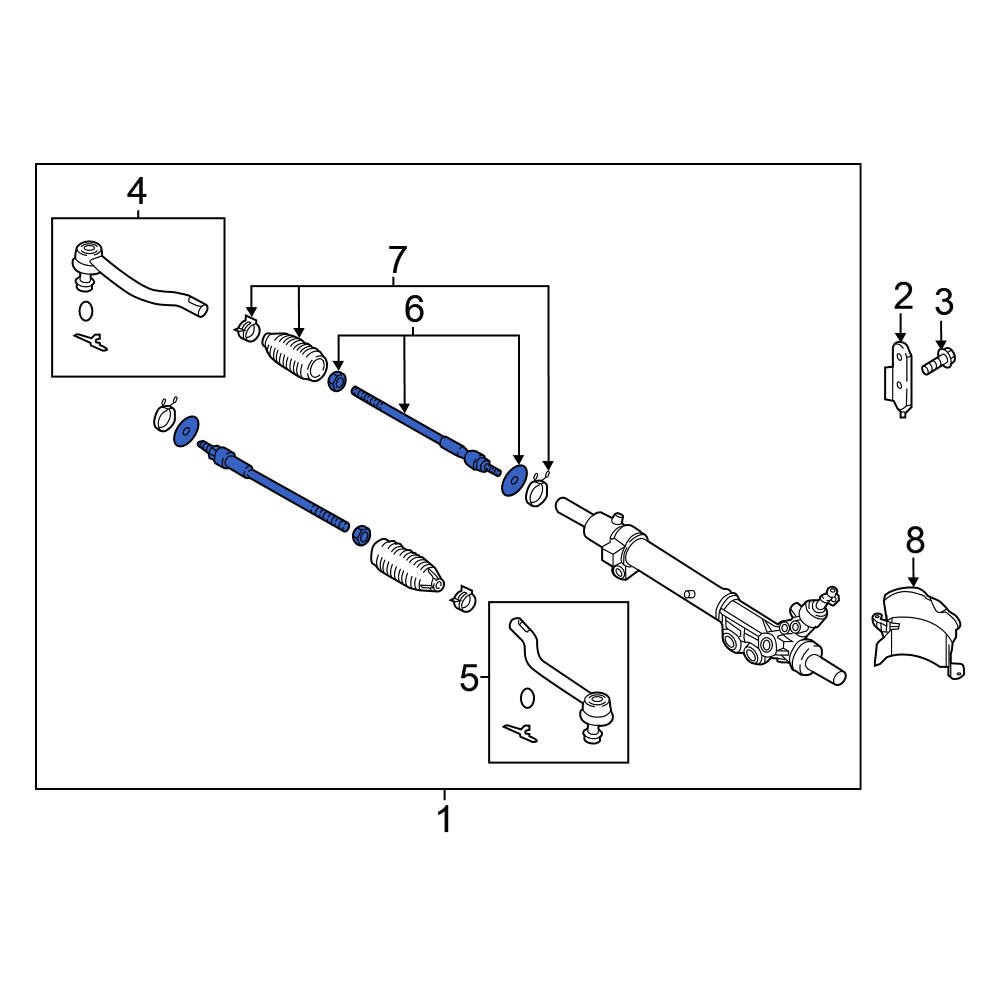 4
7
6
2
3
8
5
1