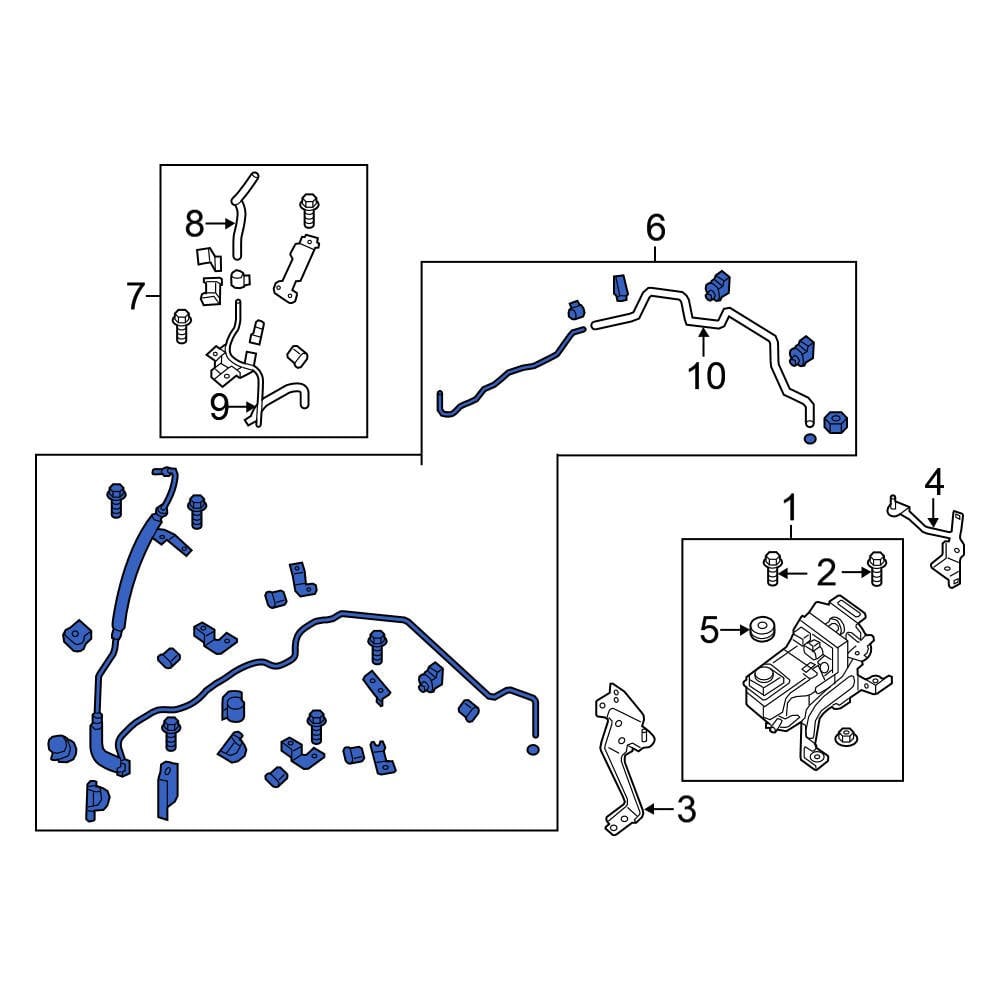 8
7
9
6
10
4
1
2
5
3