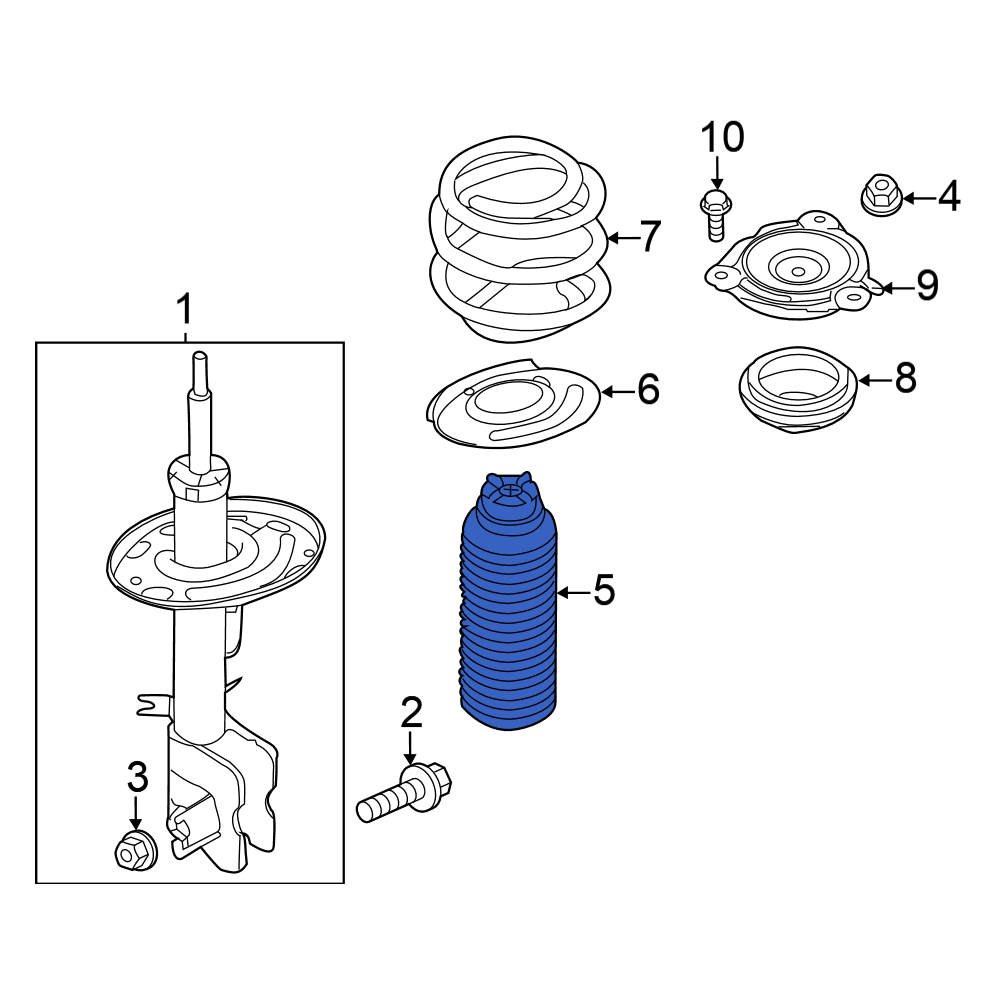 10
4
7
9
1
6
8
5
2
3