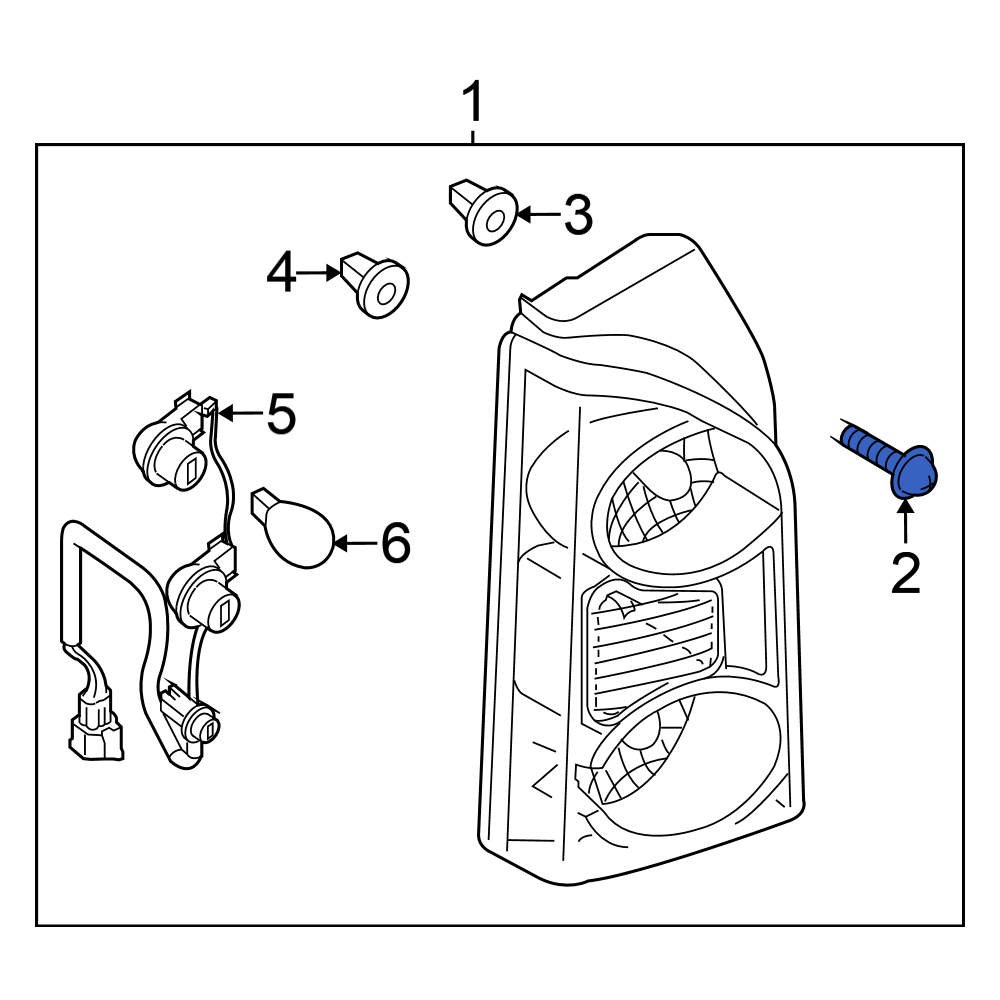 1
3
4
5
6
2