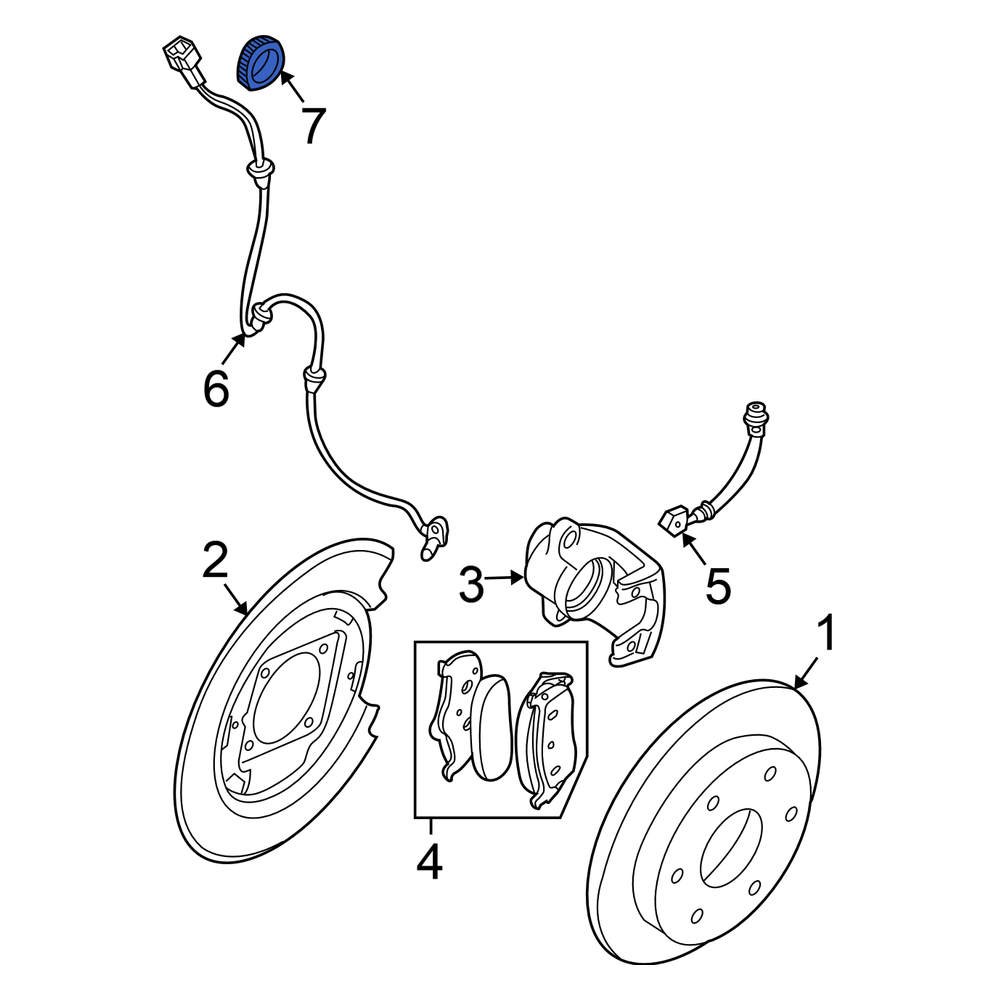 7
6
2
3
5
1
4