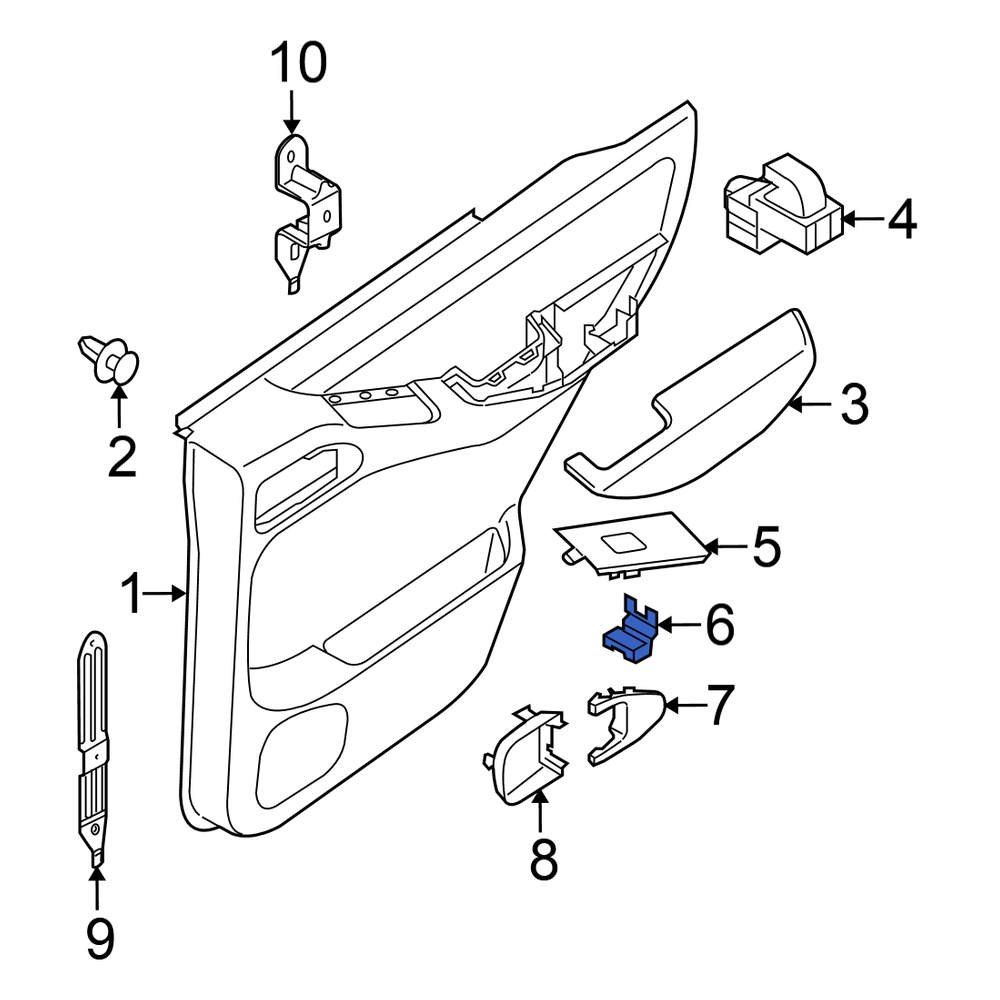 10
4
3
2
5
1
6
7
8
9