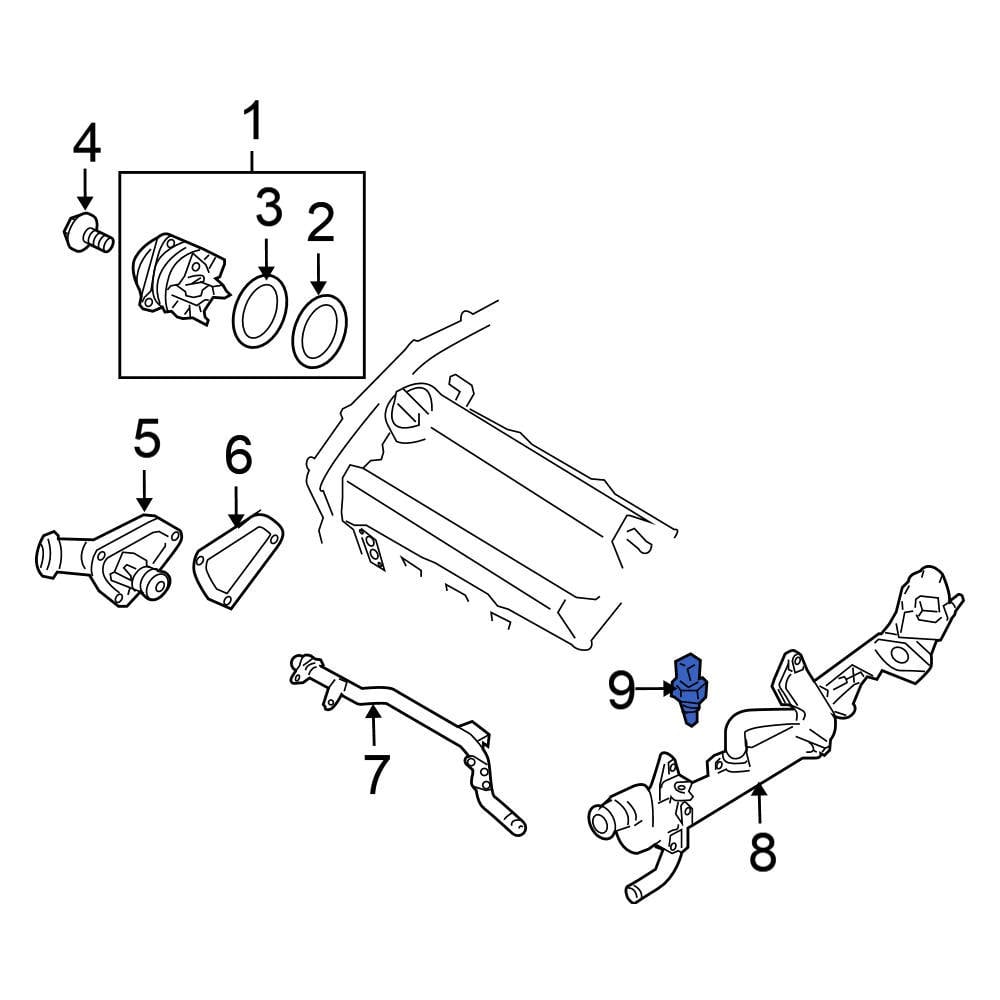 1
4
3
2
5
6
9
7
8