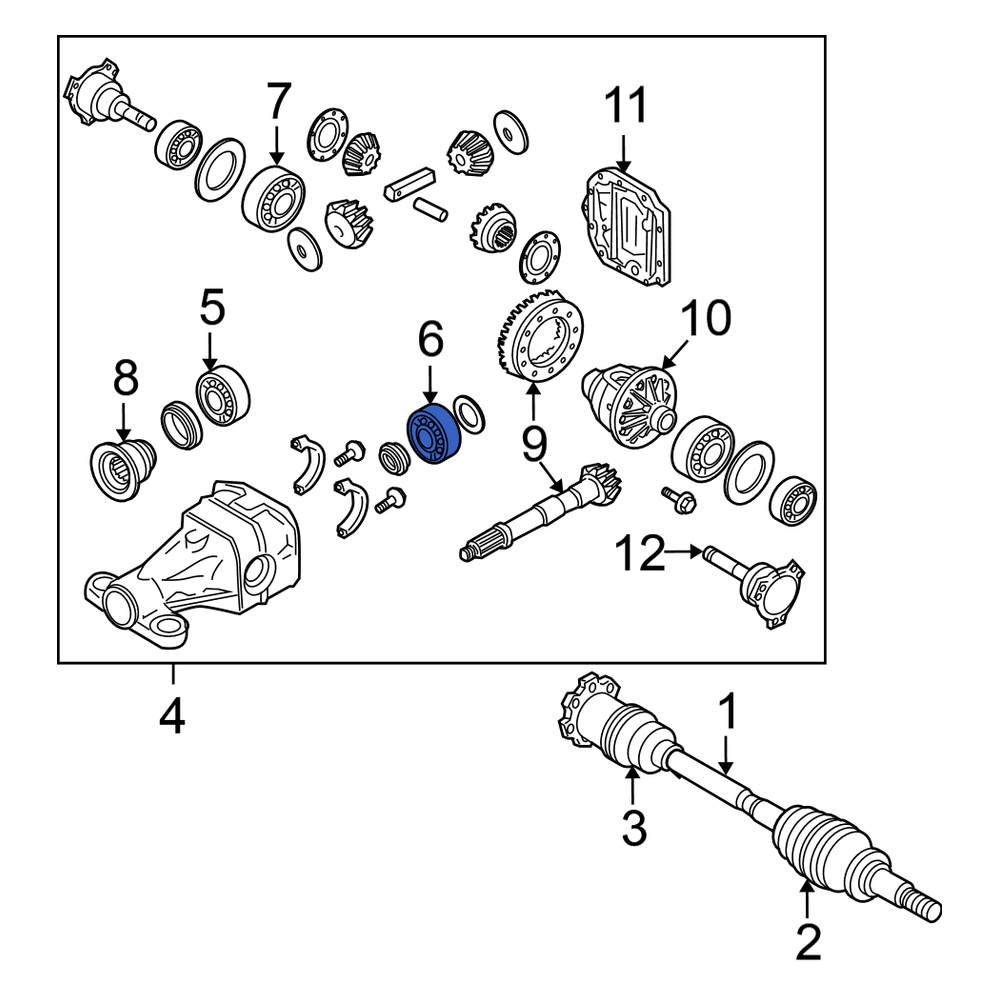 7
11
5
6
10
8
9
12
4
1
3
2