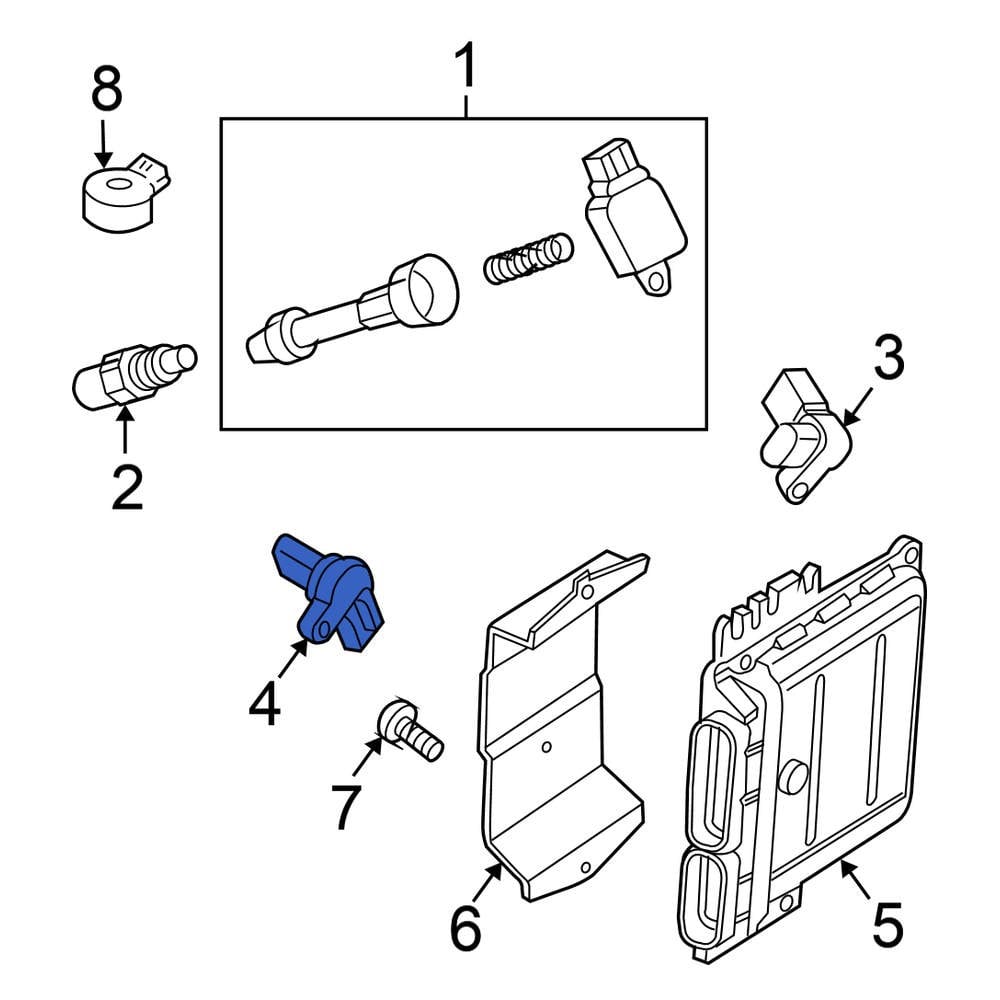 8

1

2

3

4

7

6

5