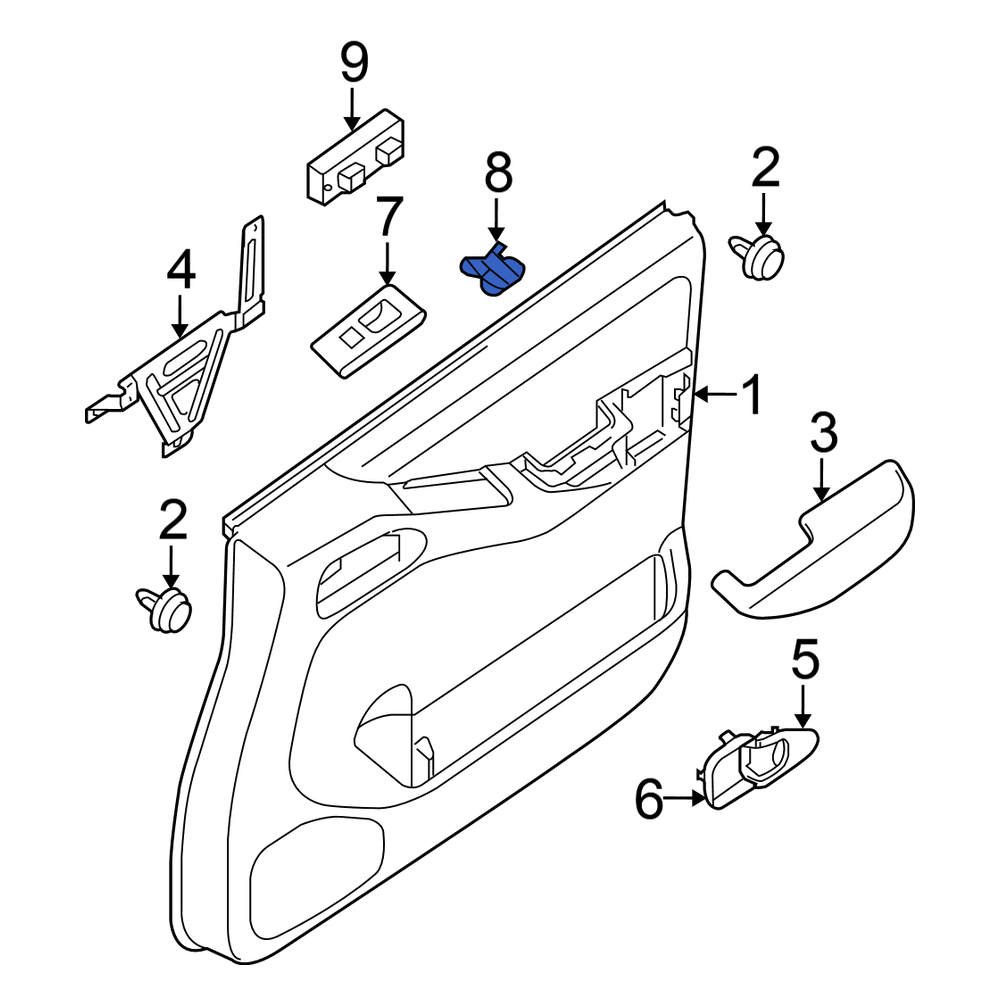 9
8
2
7
4
1
3
2
5
6