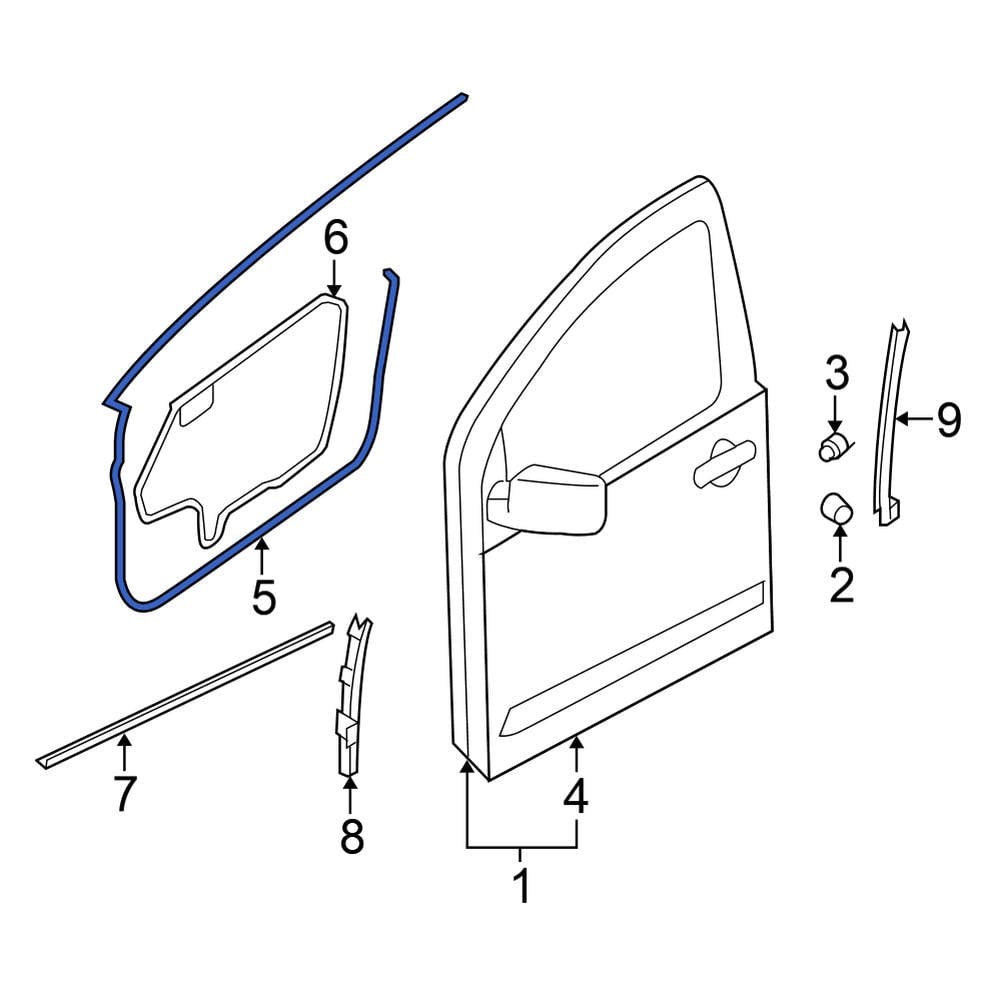 6
3
9
2
5
7
8
4
1