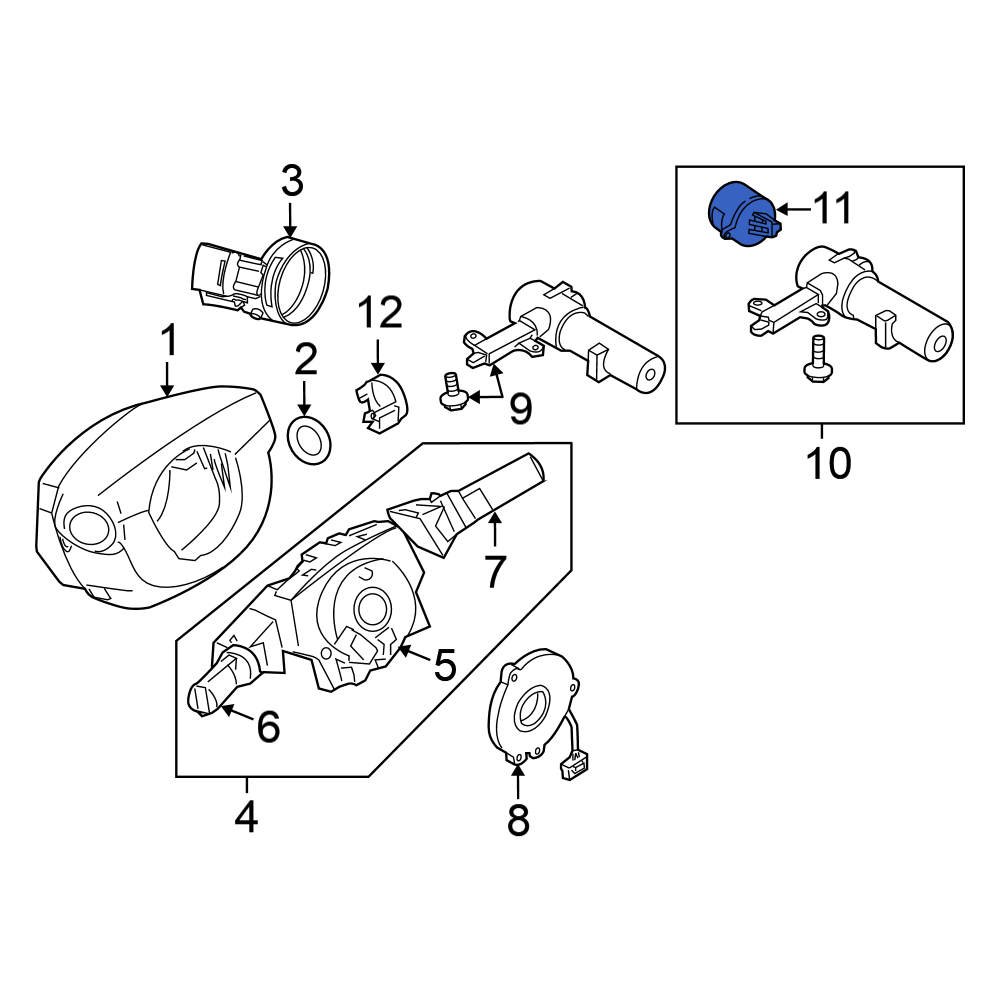 3
11
12
1
2
9
10
7
5
6
4
8