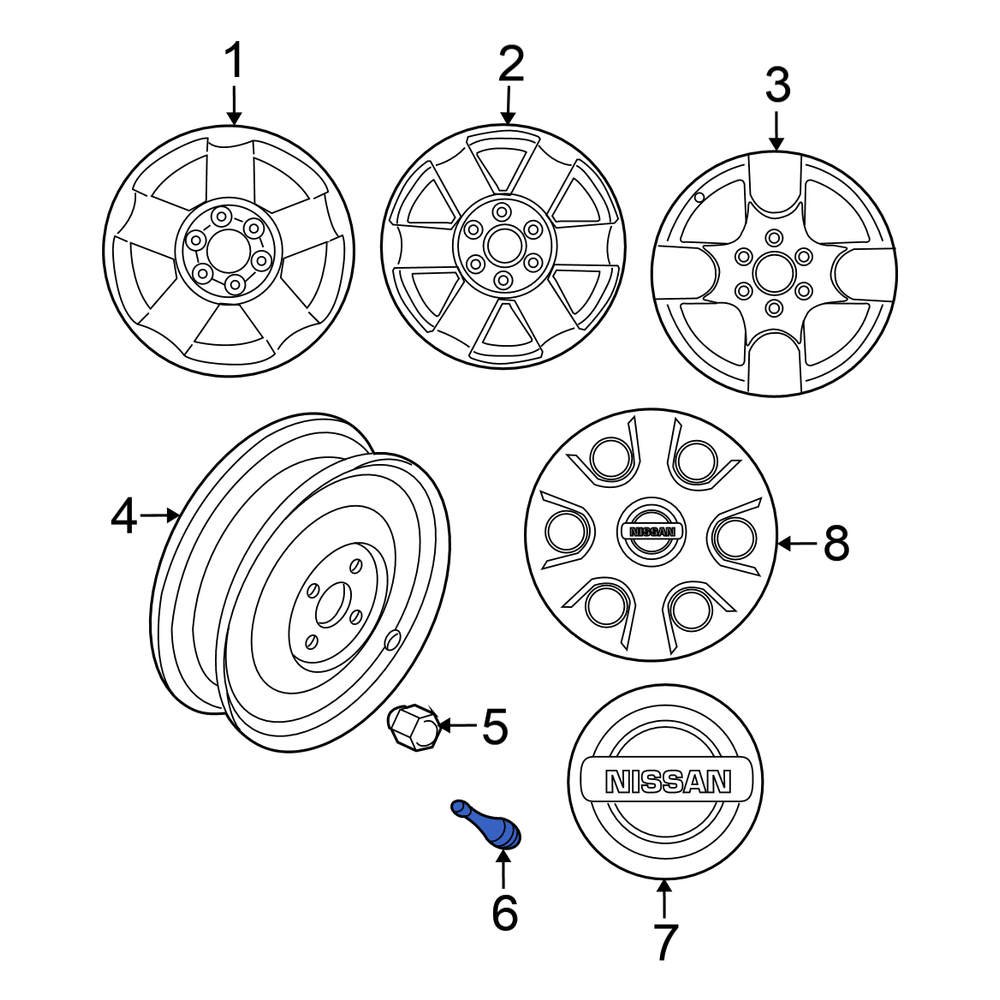 1
2
3
4
NISSAN
8
5
NISSAN
6
7