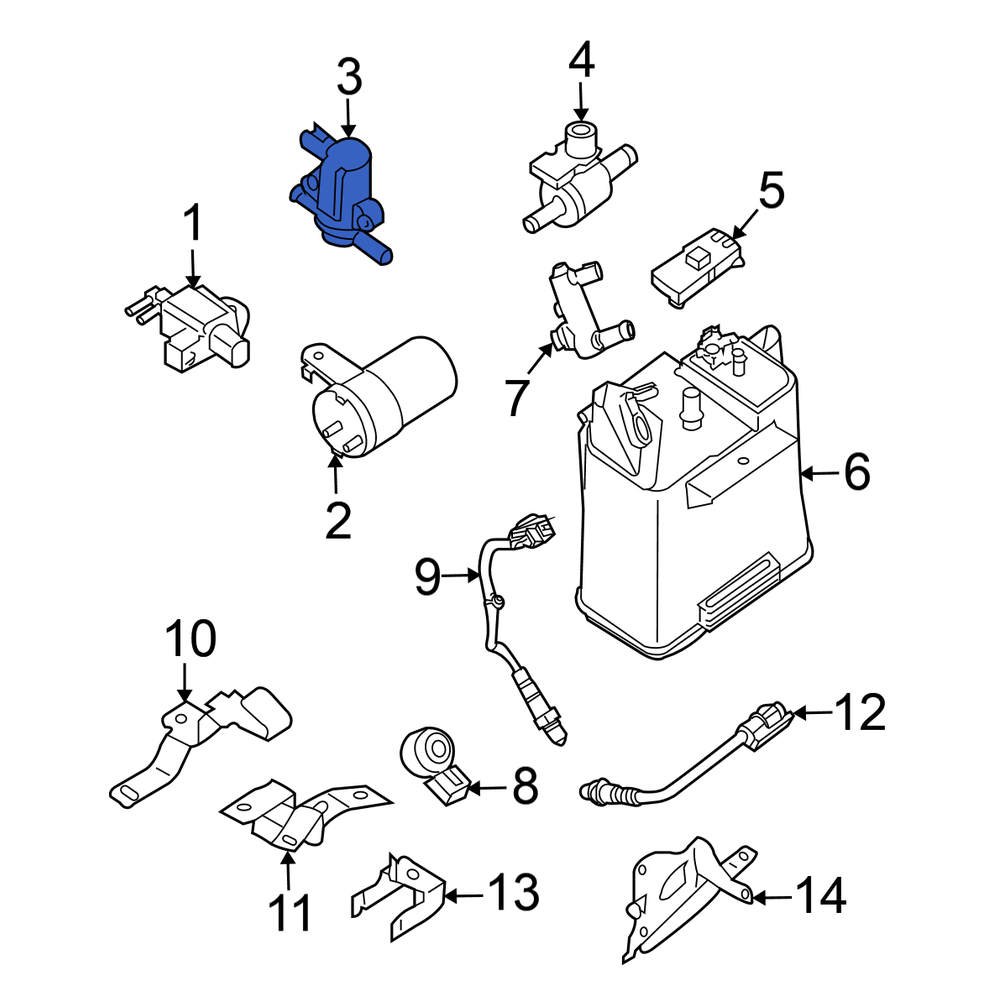 3
4
1
5
7
6
2
9
10
12
8
11
13
14