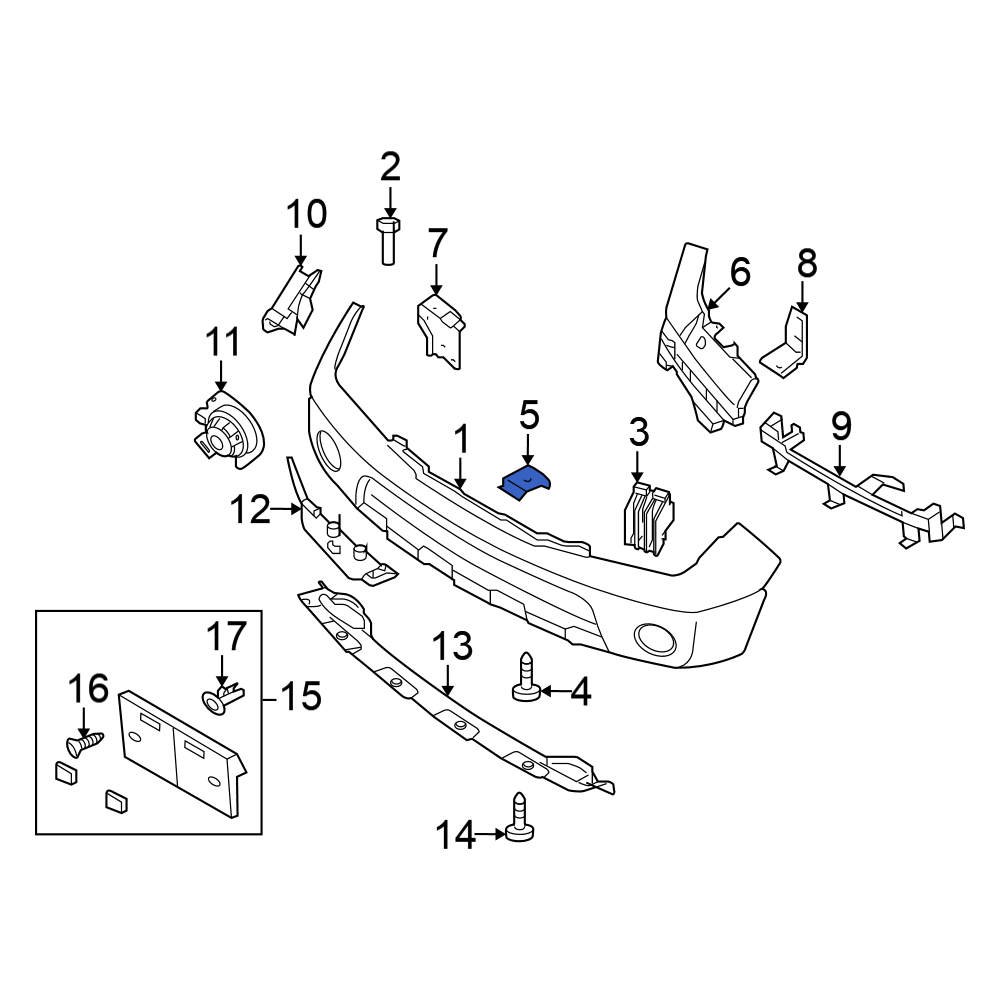 2
10
7
6
8
11
5
1
3
9
12
17
13
16
15
4
14