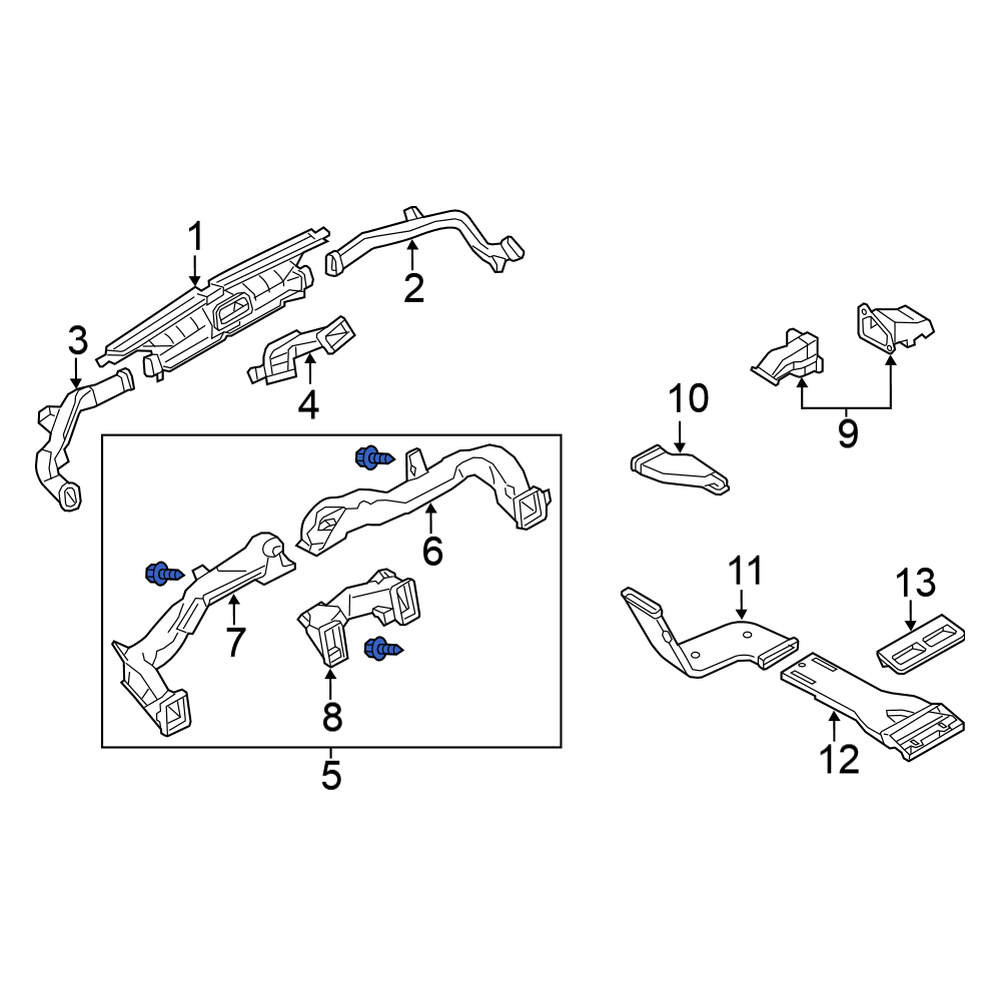 1
2
3
4
10
9
6
7
8
5
11
13
12