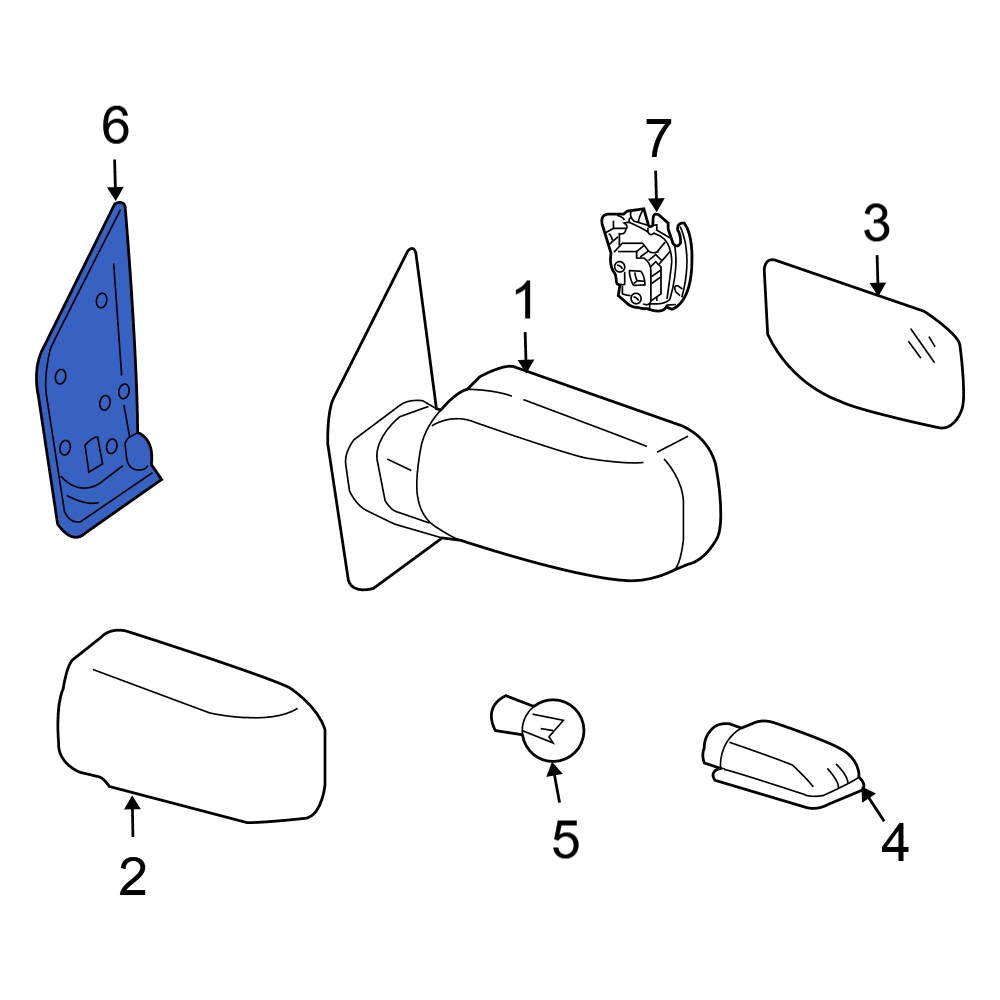 6
7
3
1
2
5
4