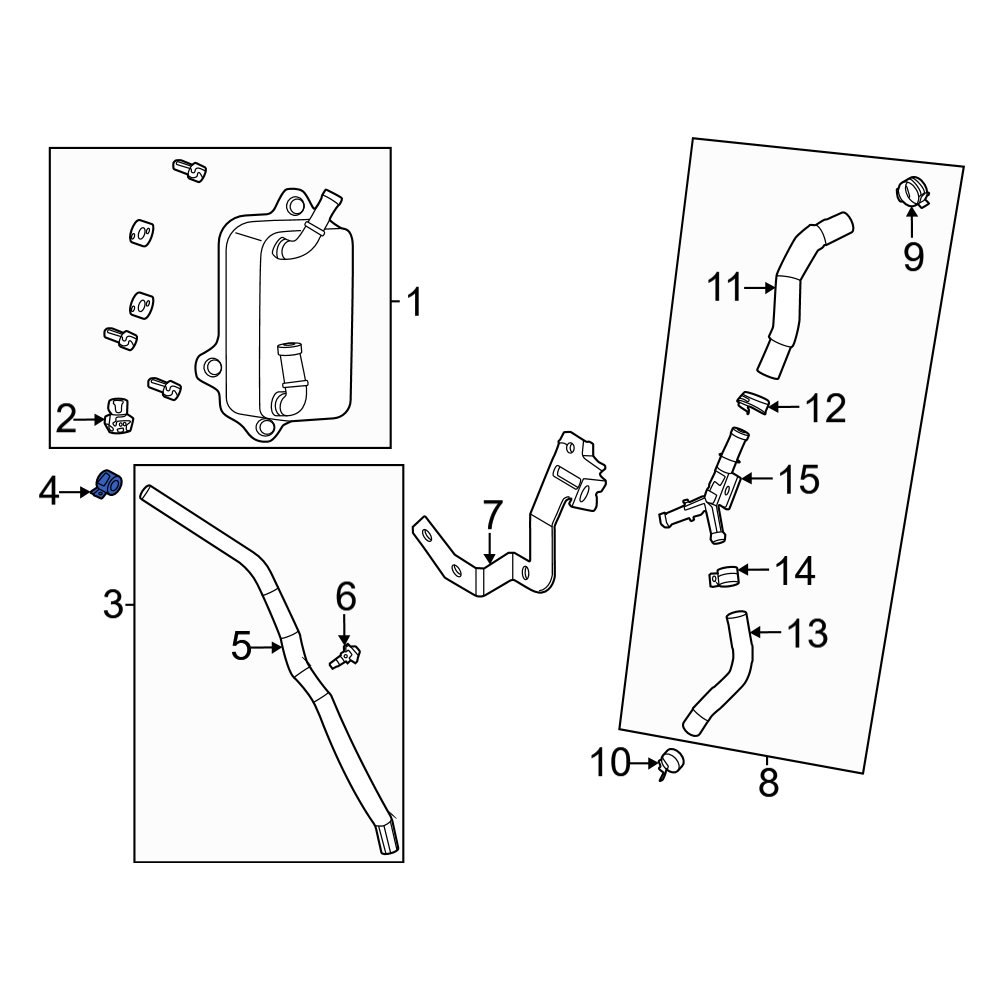 1
2
4
3
5
6
7
9
11
12
15
14
13
10
8