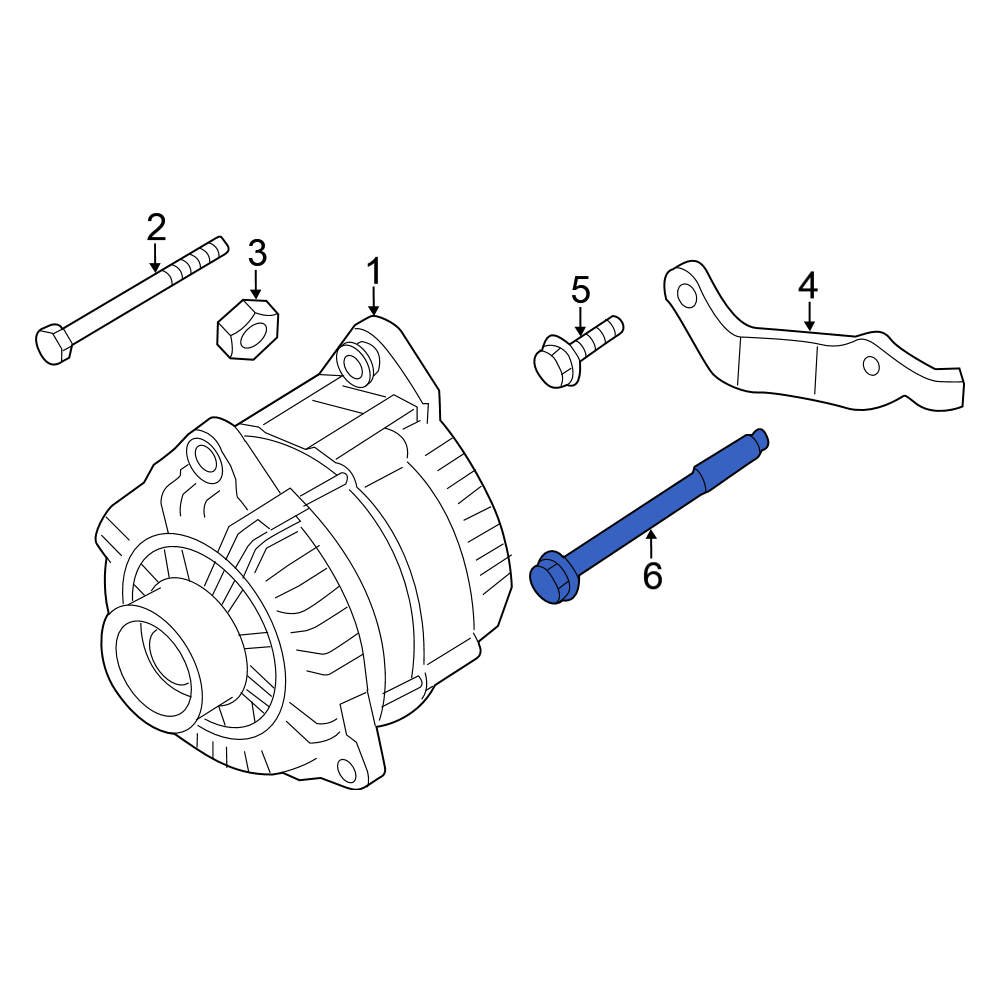 2
3
1
5
4
6