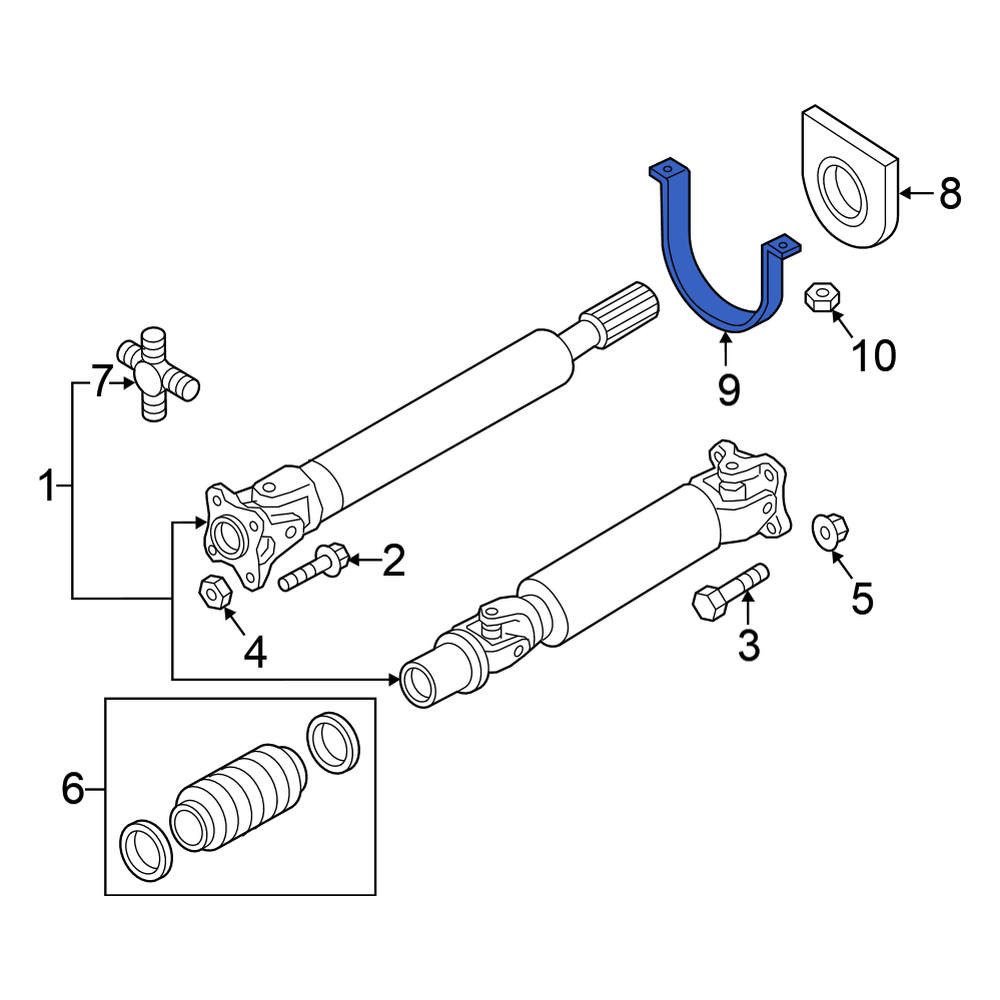 8
10
9
7
1
2
5
4
3
6