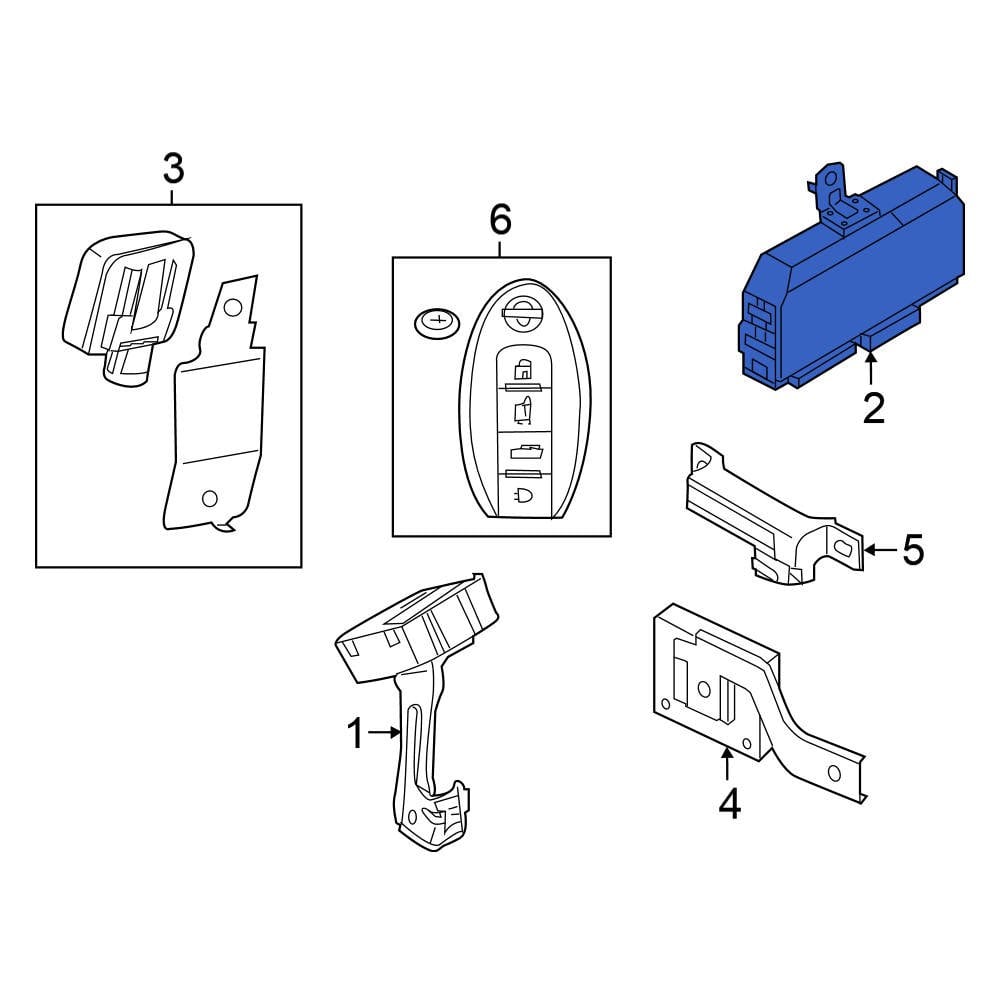 3
6
2
5
1
4