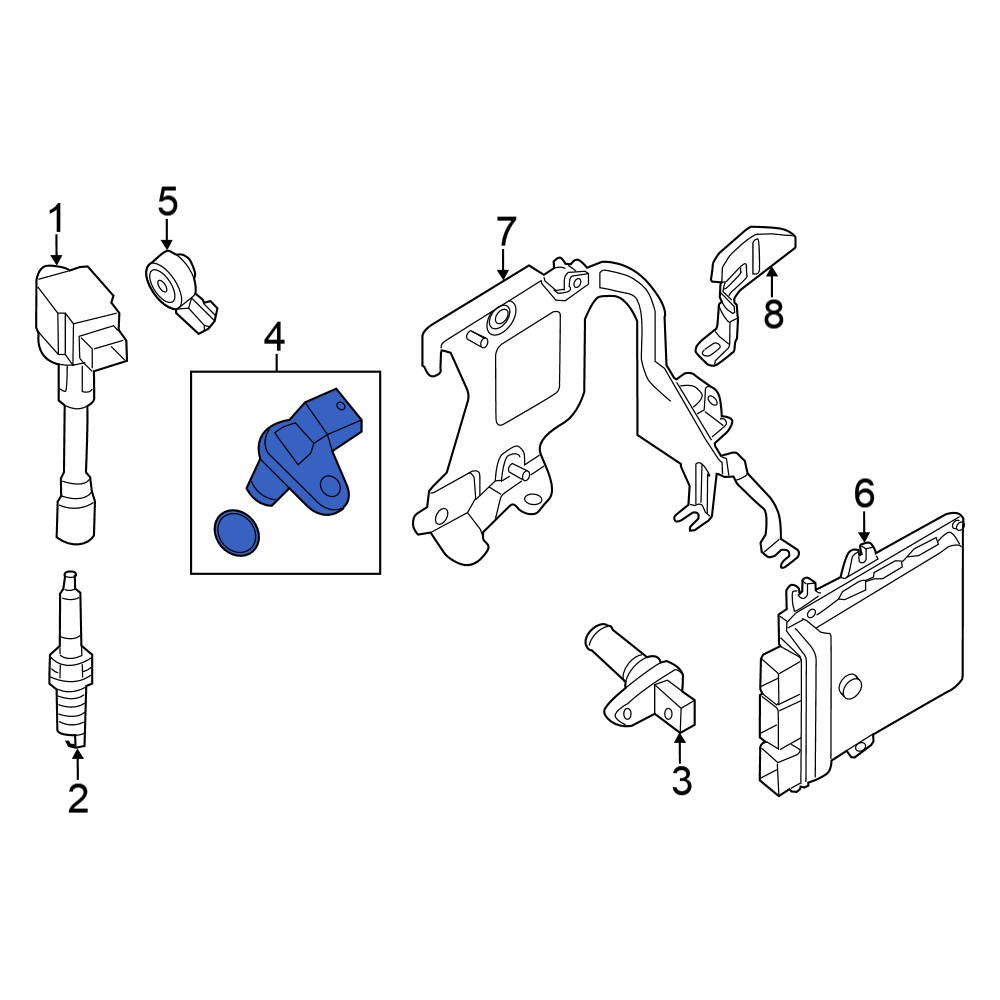 1
5
4
7
8
6
2
3